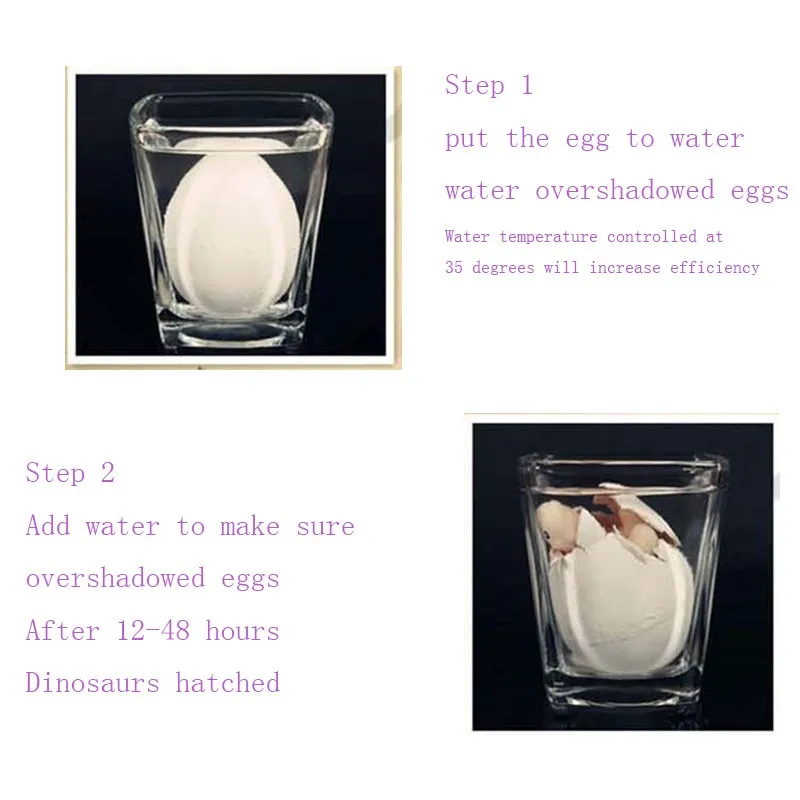 Step 1
put the egg to water
water overshadowed eggs
Water temperature controlled at
35 degrees will increase efficiency

Step 2
Add water to make sure
overshadowed eggs
After 12-48 hours
Dinosaurs hatched