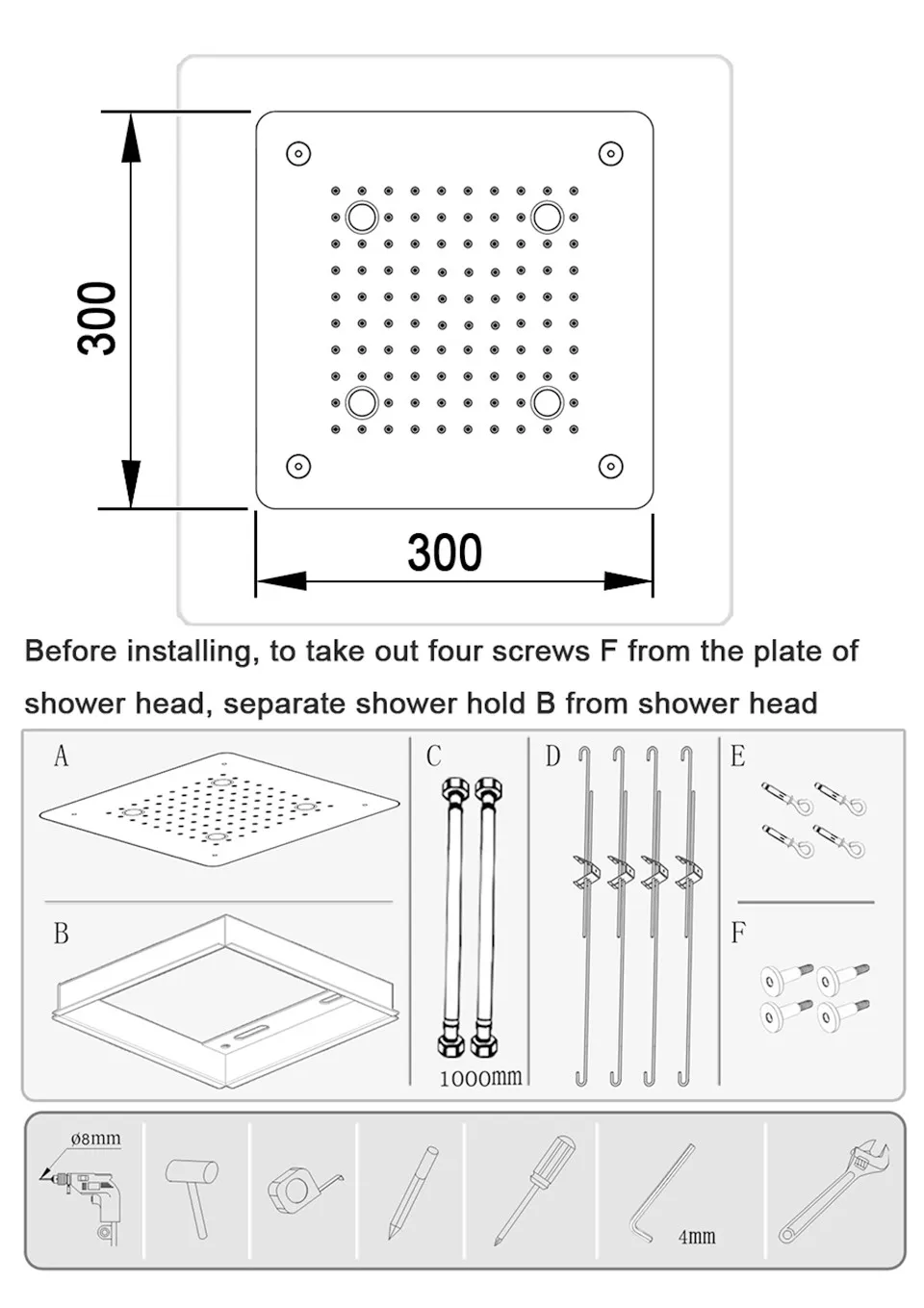 300

300

Before installing, to take out four screws F from the plate of shower head, separate shower hold B from shower head

A

B

C

1000mm

D

E

F

ø8mm

4mm