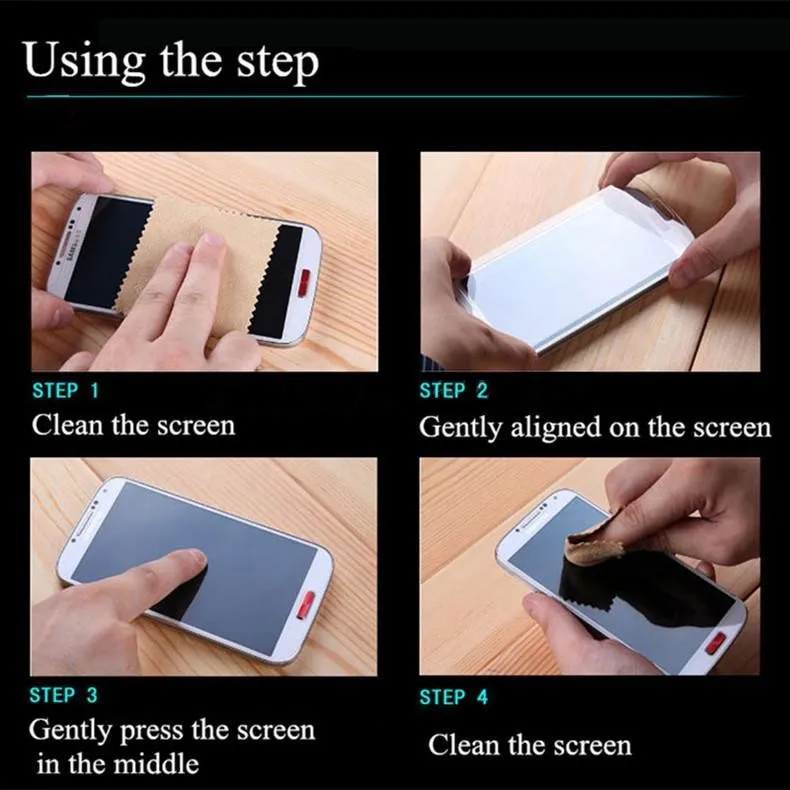 Using the step

SAMSUNG

STEP 1
Clean the screen

STEP 2
Gently aligned on the screen

STEP 3
Gently press the screen in the middle

STEP 4
Clean the screen