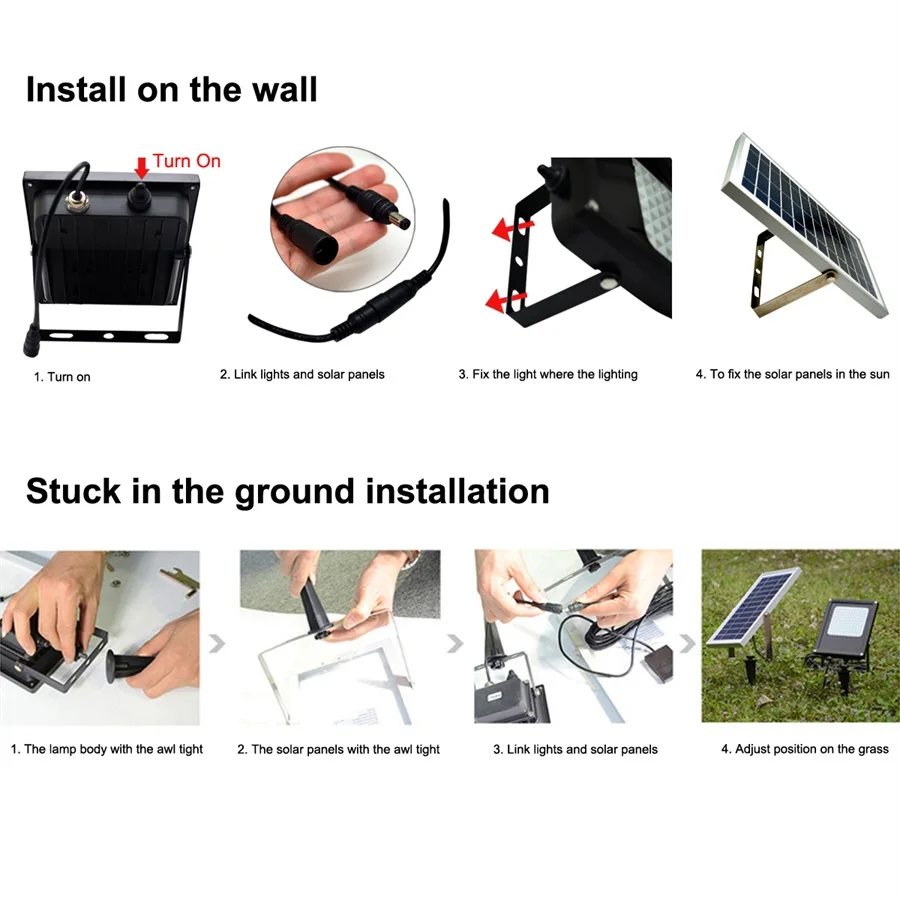 Install on the wall

Turn On

1. Turn on

2. Link lights and solar panels

3. Fix the light where the lighting

4. To fix the solar panels in the sun

Stuck in the ground installation

1. The lamp body with the awl tight

2. The solar panels with the awl tight

3. Link lights and solar panels

4. Adjust position on the grass