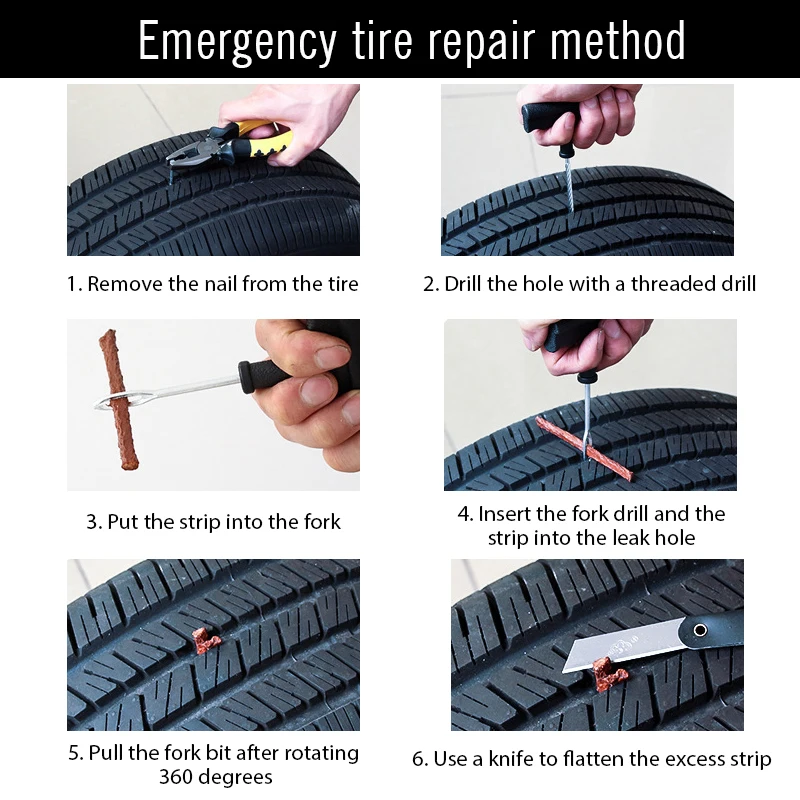 Emergency tire repair method

1. Remove the nail from the tire

2. Drill the hole with a threaded drill

3. Put the strip into the fork

4. Insert the fork drill and the strip into the leak hole

5. Pull the fork bit after rotating 360 degrees

6. Use a knife to flatten the excess strip