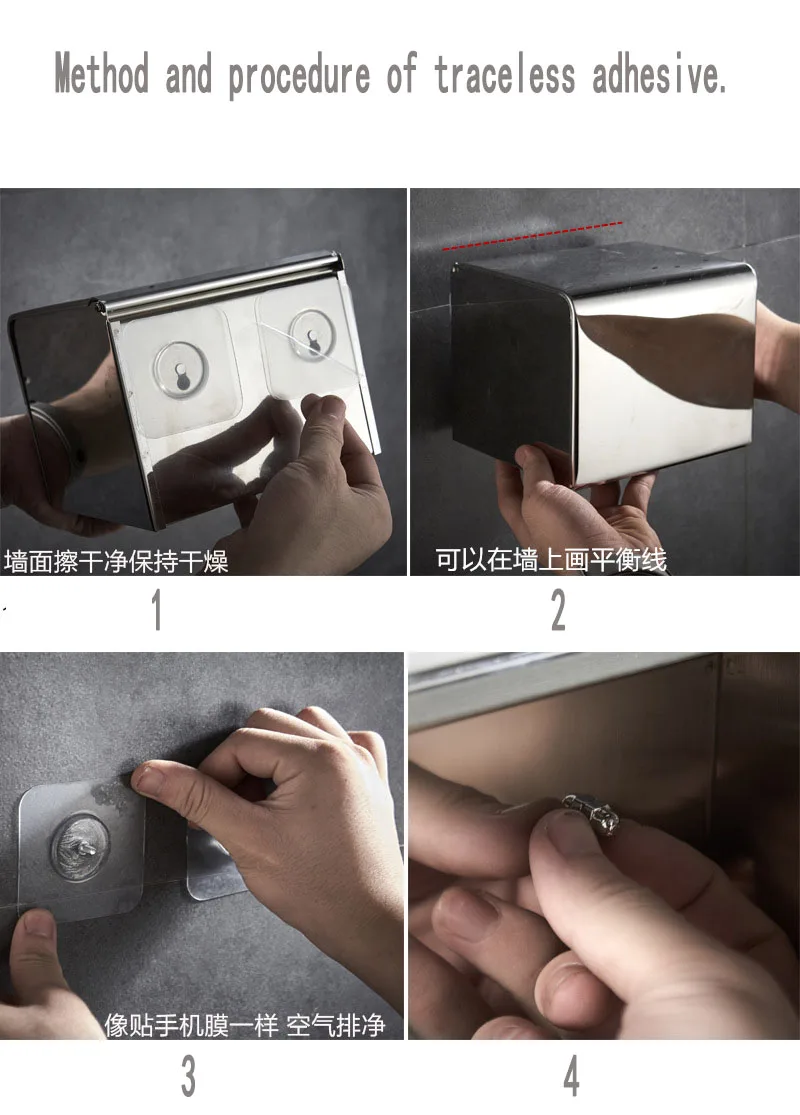 Method and procedure of traceless adhesive.

墙面擦干净保持干燥

1

可以在墙上画平衡线

2

像贴手机膜一样 空气排净

3

4