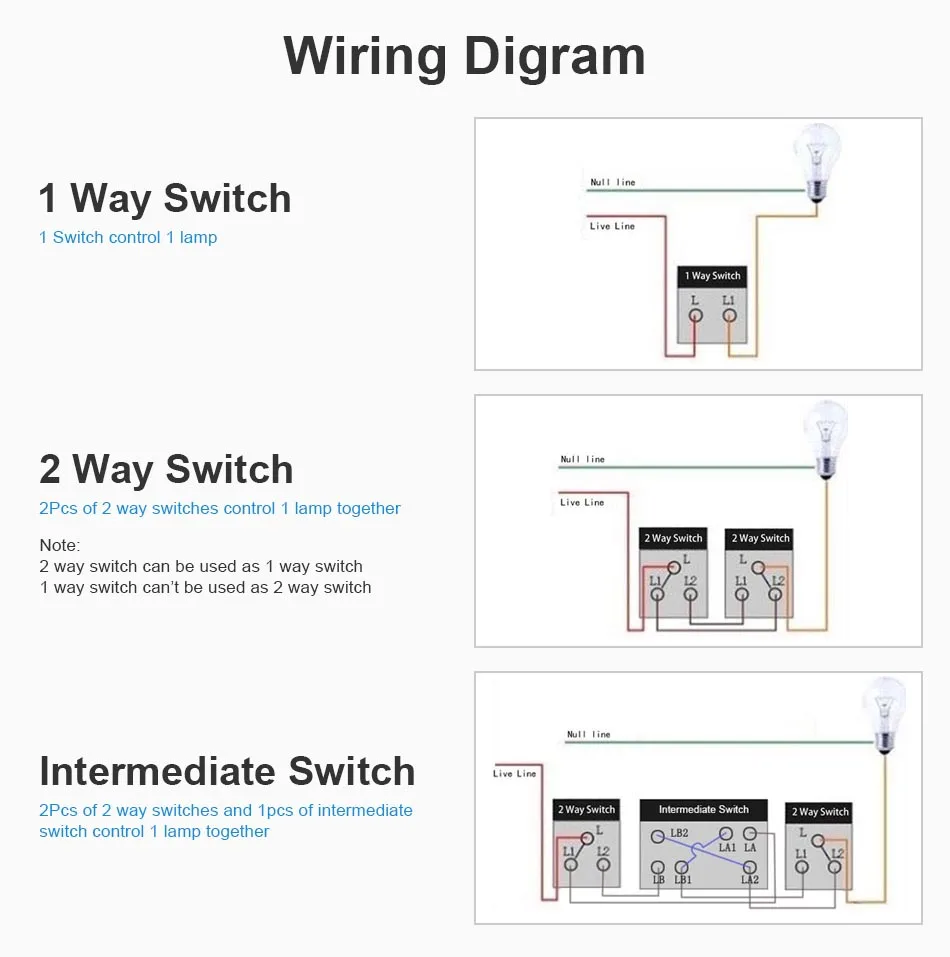 Wiring Digram

1 Way Switch
1 Switch control 1 lamp

Null line
Live Line
1 Way Switch
L L1

2 Way Switch
2Pcs of 2 way switches control 1 lamp together

Note:
2 way switch can be used as 1 way switch
1 way switch can't be used as 2 way switch

Null line
Live Line
2 Way Switch
L
L1 L2
2 Way Switch
L
L1 L2

Intermediate Switch
2Pcs of 2 way switches and 1pcs of intermediate switch control 1 lamp together

Null line
Live Line
2 Way Switch
L
L1 L2
Intermediate Switch
LB2 LA1 LA
LB LB1 LA2
2 Way Switch
L
L1 L2