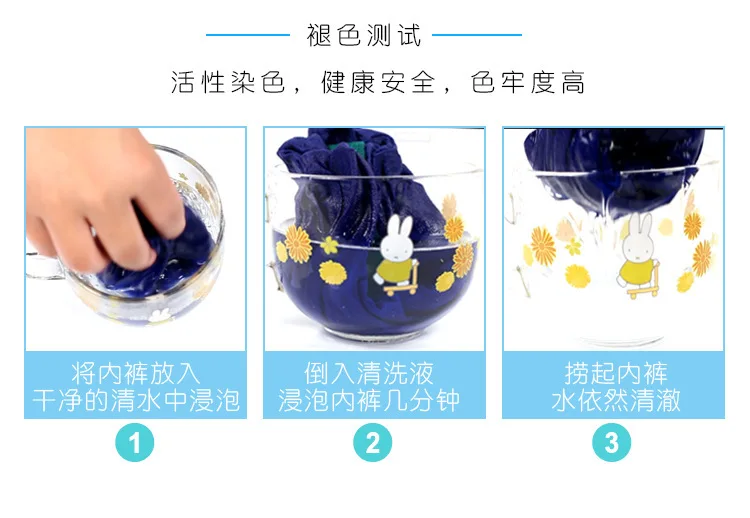 褪色测试

活性染色，健康安全，色牢度高

将内裤放入
干净的清水中浸泡

1

倒入清洗液
浸泡内裤几分钟

2

捞起内裤
水依然清澈

3