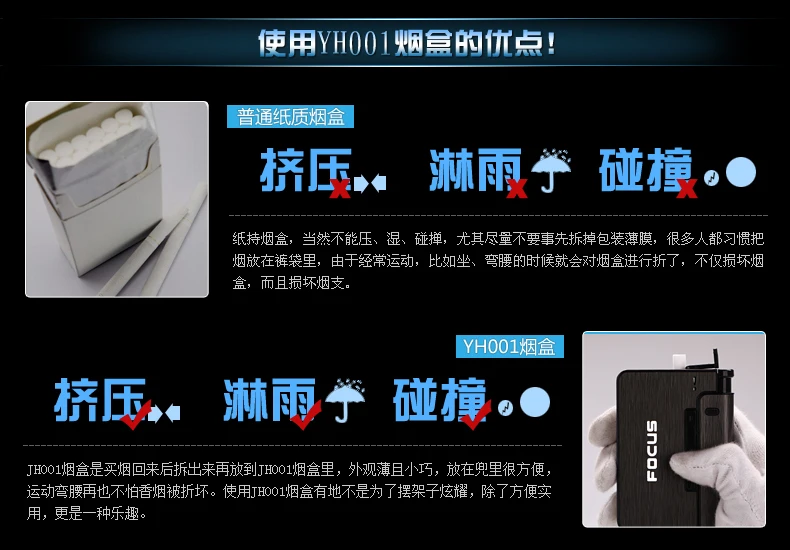 使用YH001烟盒的优点！

普通纸质烟盒

挤压 淋雨 碰撞

纸持烟盒，当然不能压、湿、碰撞，尤其尽量不要事先拆掉包装薄膜，很多人都习惯把烟放在裤袋里，由于经常运动，比如坐、弯腰的时候就会对烟盒进行折了，不仅损坏烟盒，而且损坏烟支。

YH001烟盒

挤压 淋雨 碰撞

JH001烟盒是买烟回来后拆出来再放到JH001烟盒里，外观薄且小巧，放在兜里很方便，运动弯腰再也不怕香烟被折坏。使用JH001烟盒有地不是为了摆架子炫耀，除了方便实用，更是一种乐趣。

FOCUS