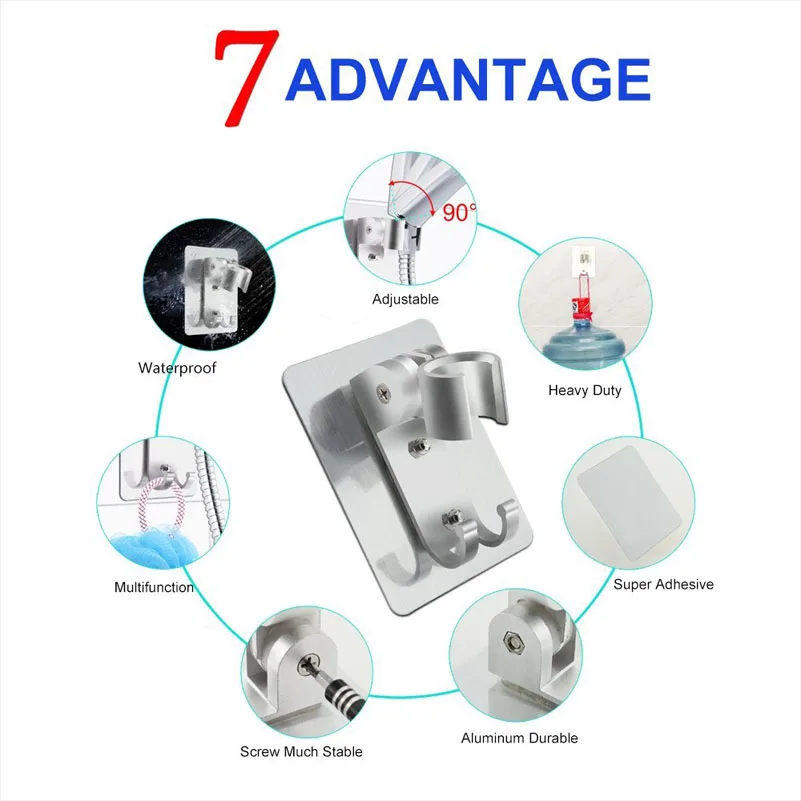 7 ADVANTAGE

90°

Adjustable

Waterproof

Heavy Duty

Multifunction

Super Adhesive

Screw Much Stable

Aluminum Durable