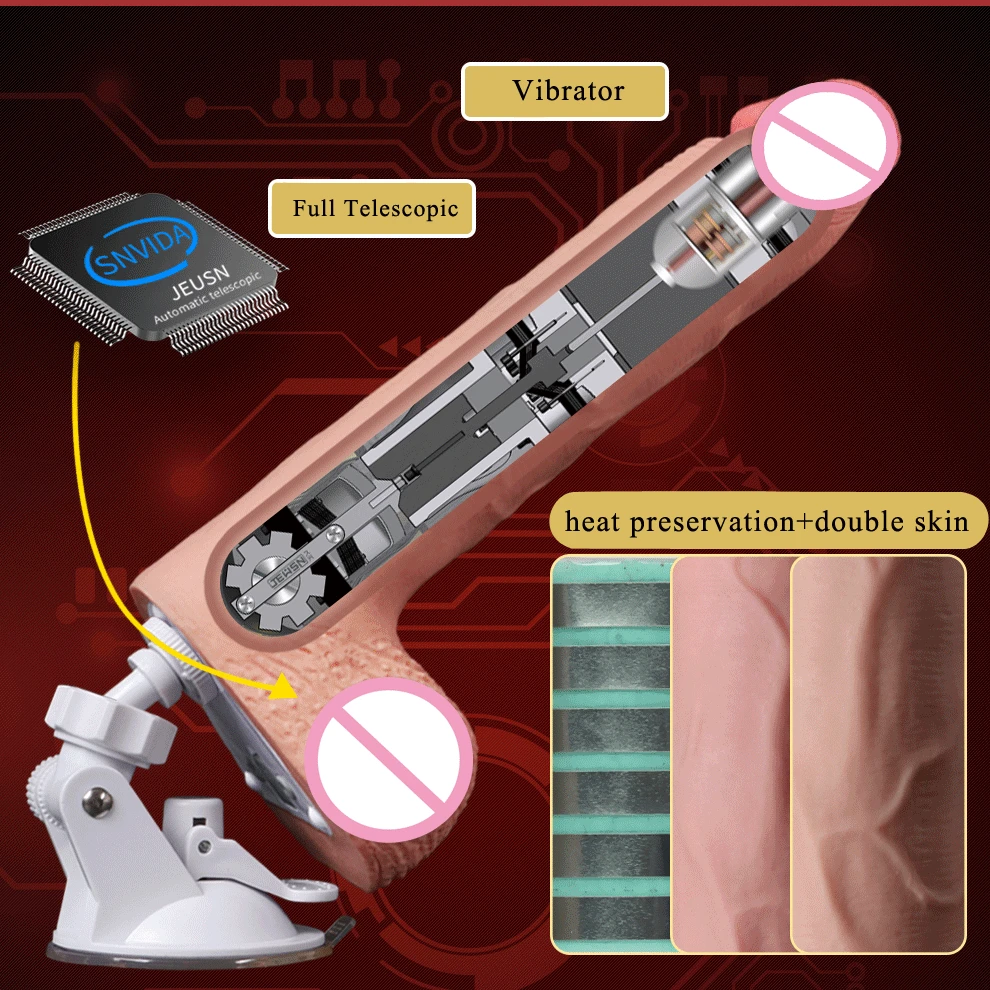 Vibrator

Full Telescopic

SNVIDA
JEUSN
Automatic telescopic

JEUSN

heat preservation+double skin