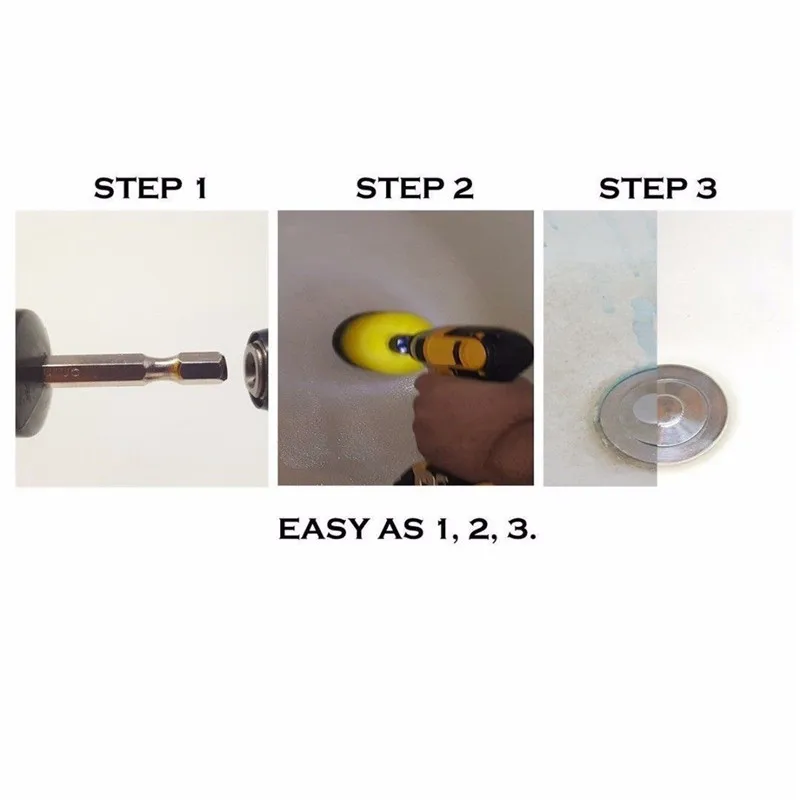 STEP 1

STEP 2

STEP 3

EASY AS 1, 2, 3.