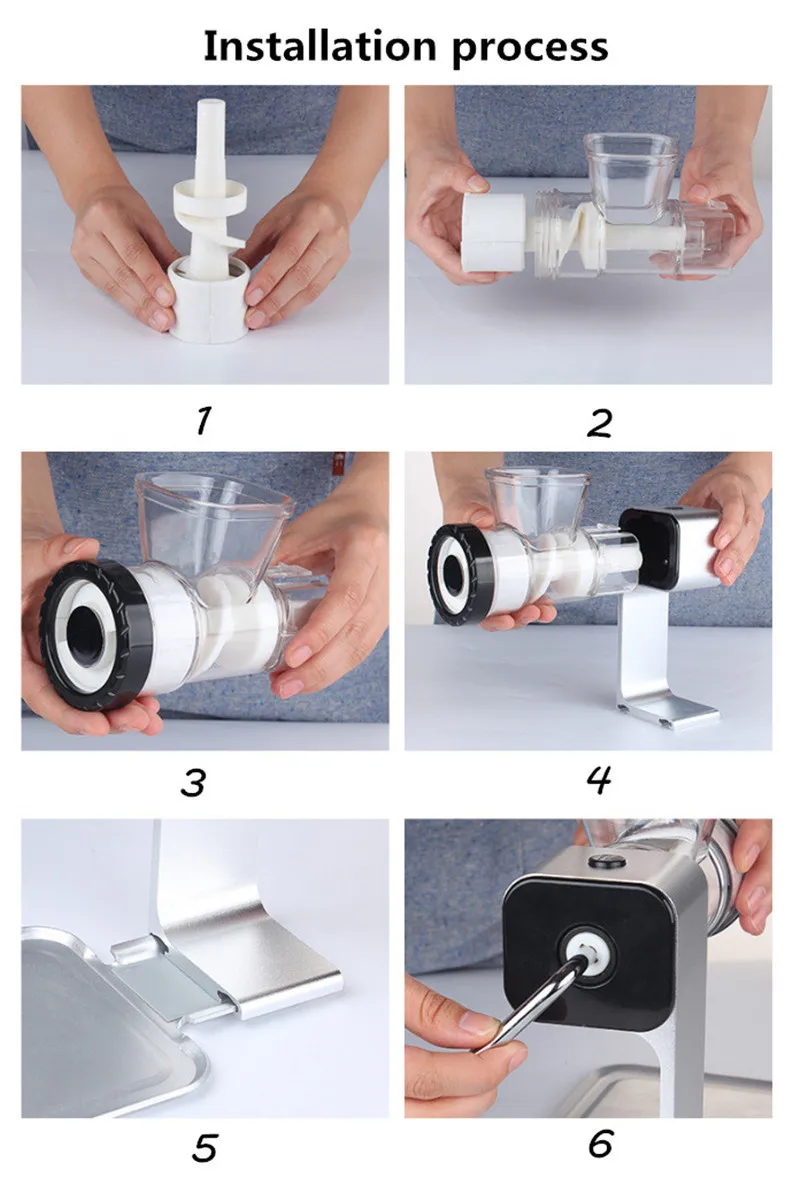 Installation process

1

2

3

4

5

6