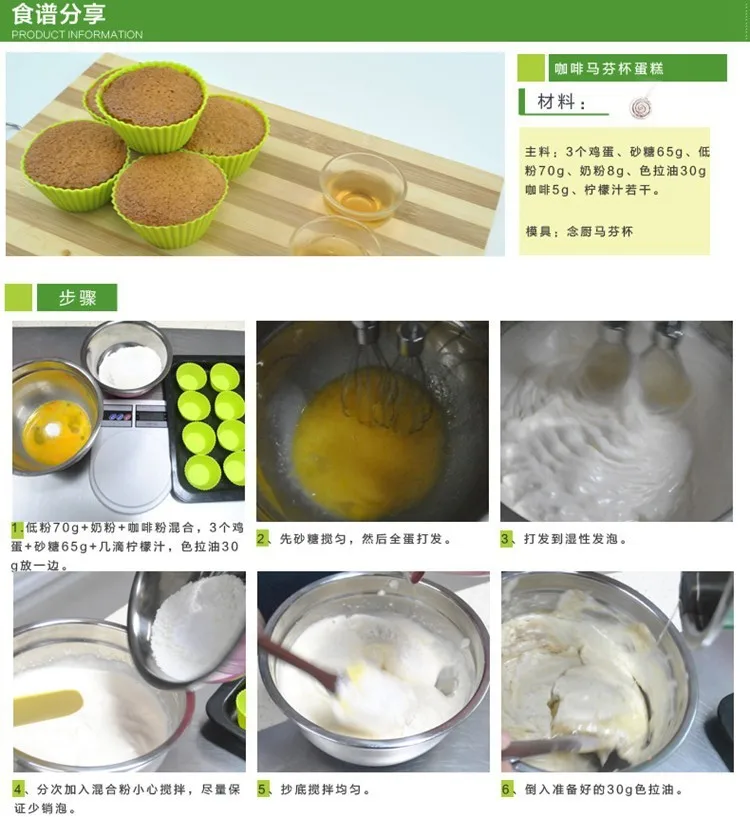 食谱分享
PRODUCT INFORMATION

咖啡马芬杯蛋糕

材料：

主料：3个鸡蛋、砂糖65g、低粉70g、奶粉8g、色拉油30g 咖啡5g、柠檬汁若干。

模具：念厨马芬杯

步骤

1、低粉70g+奶粉+咖啡粉混合，3个鸡蛋+砂糖65g+几滴柠檬汁，色拉油30g放一边。

2、先砂糖搅匀，然后全蛋打发。

3、打发到湿性发泡。

4、分次加入混合粉小心搅拌，尽量保证少销泡。

5、抄底搅拌均匀。

6、倒入准备好的30g色拉油。