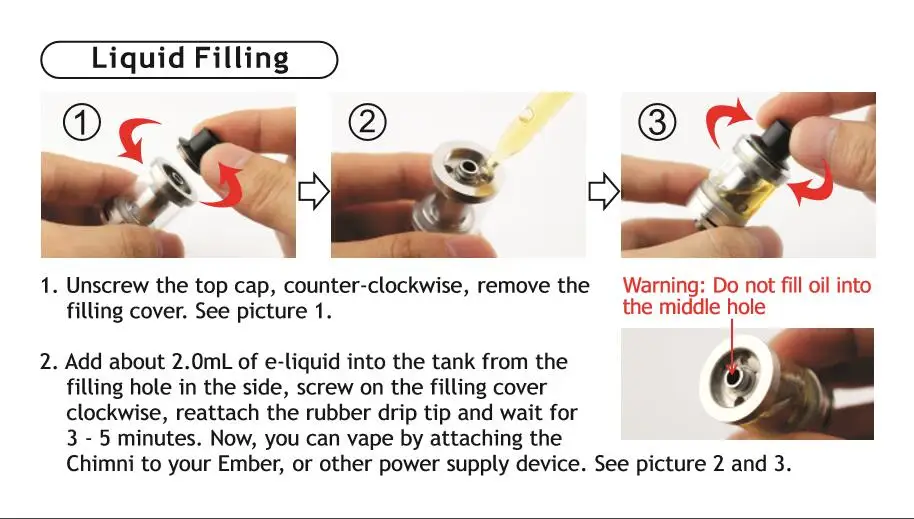 Liquid Filling

①

②

③

1. Unscrew the top cap, counter-clockwise, remove the filling cover. See picture 1.

2. Add about 2.0mL of e-liquid into the tank from the filling hole in the side, screw on the filling cover clockwise, reattach the rubber drip tip and wait for 3 - 5 minutes. Now, you can vape by attaching the Chimni to your Ember, or other power supply device. See picture 2 and 3.

Warning: Do not fill oil into the middle hole