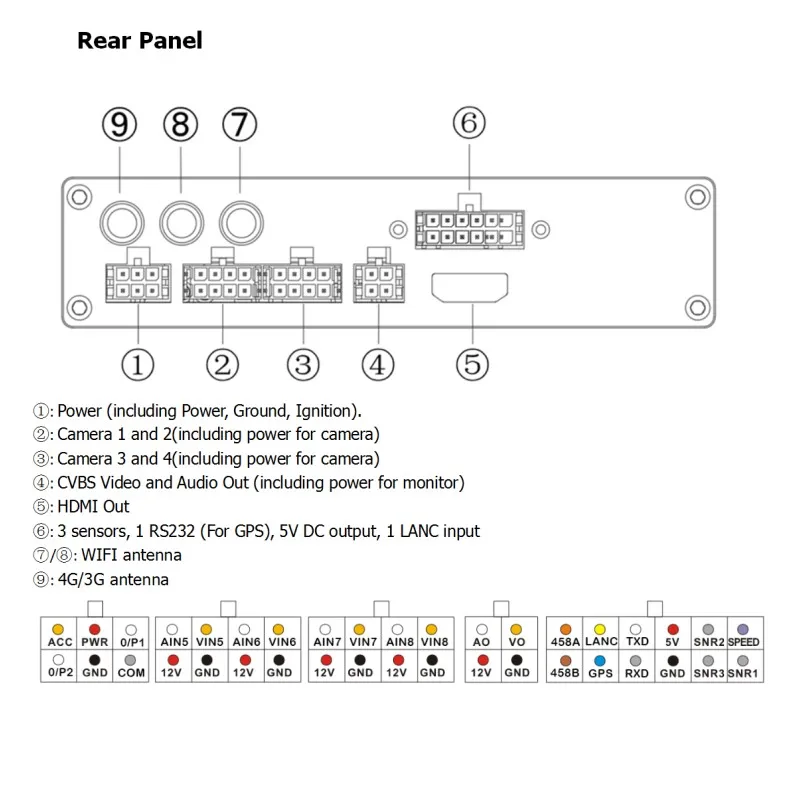 Rear Panel

⑨ ⑧ ⑦ ⑥

① ② ③ ④ ⑤

①: Power (including Power, Ground, Ignition).
②: Camera 1 and 2(including power for camera)
③: Camera 3 and 4(including power for camera)
④: CVBS Video and Audio Out (including power for monitor)
⑤: HDMI Out
⑥: 3 sensors, 1 RS232 (For GPS), 5V DC output, 1 LANC input
⑦/⑧: WIFI antenna
⑨: 4G/3G antenna

| ACC | PWR | 0/P1 |
|---|---|---|
| 0/P2 | GND | COM |

| AIN5 | VIN5 | AIN6 | VIN6 |
|---|---|---|---|
| 12V | GND | 12V | GND |

| AIN7 | VIN7 | AIN8 | VIN8 |
|---|---|---|---|
| 12V | GND | 12V | GND |

| AO | VO |
|---|---|
| 12V | GND |

| 458A | LANC | TXD | 5V | SNR2 | SPEED |
|---|---|---|---|---|---|
| 458B | GPS | RXD | GND | SNR3 | SNR1 |