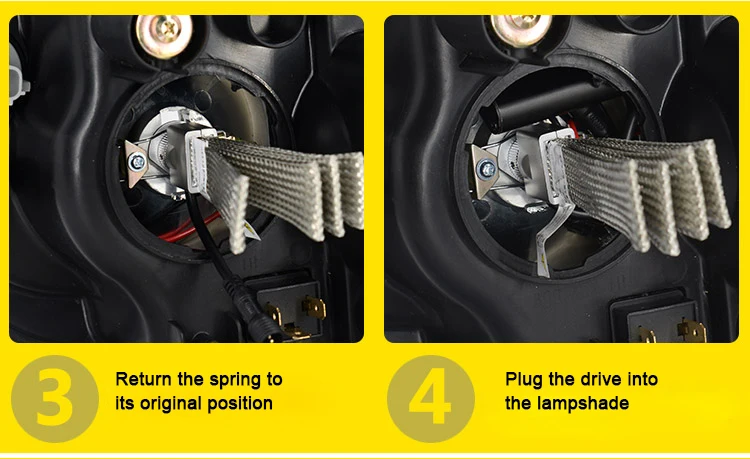 3

Return the spring to its original position

4

Plug the drive into the lampshade