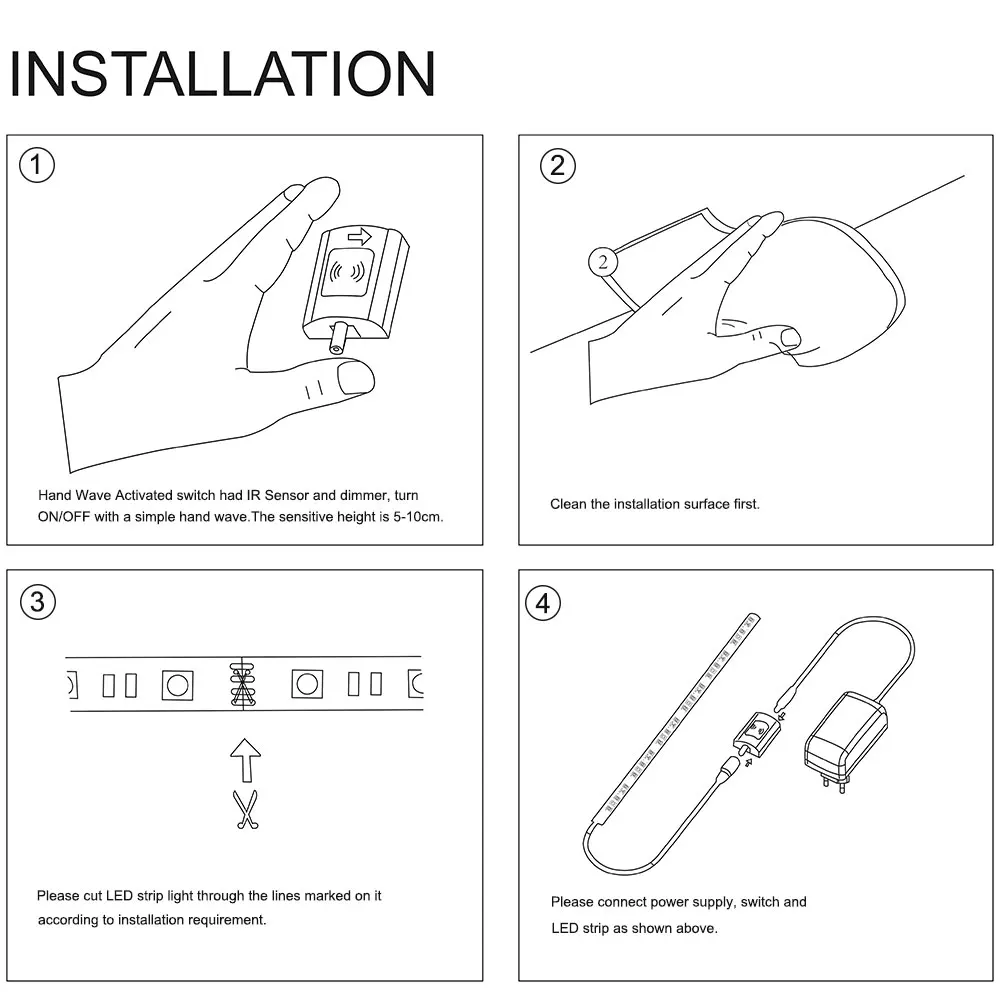 INSTALLATION

1

Hand Wave Activated switch had IR Sensor and dimmer, turn ON/OFF with a simple hand wave.The sensitive height is 5-10cm.

2

2

Clean the installation surface first.

3

Please cut LED strip light through the lines marked on it according to installation requirement.

4

Please connect power supply, switch and LED strip as shown above.