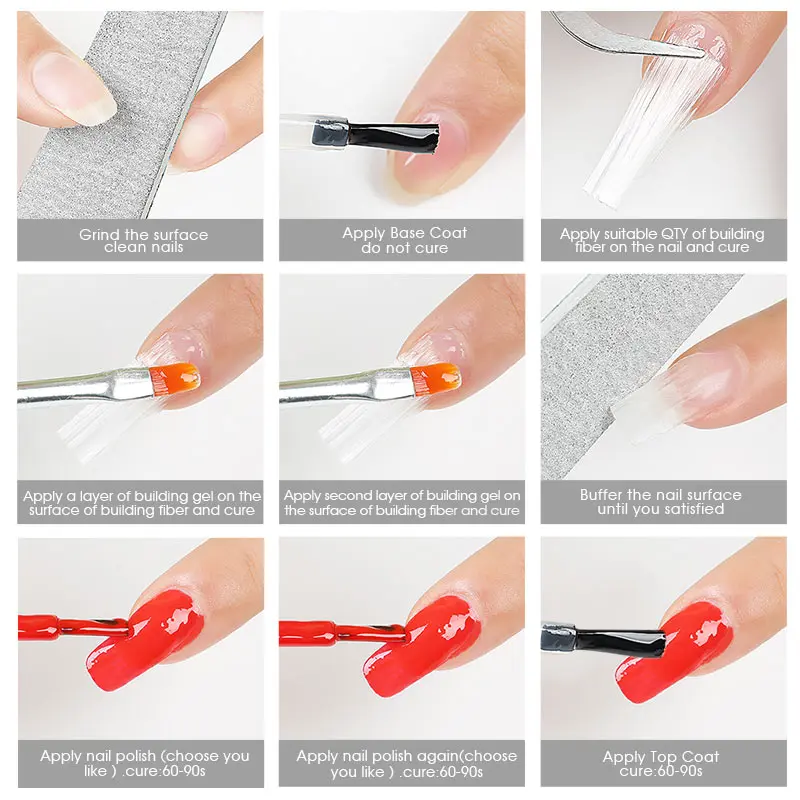 Grind the surface
clean nails

Apply Base Coat
do not cure

Apply suitable QTY of building
fiber on the nail and cure

Apply a layer of building gel on the
surface of building fiber and cure

Apply second layer of building gel on
the surface of building fiber and cure

Buffer the nail surface
until you satisfied

Apply nail polish (choose you
like ) .cure:60-90s

Apply nail polish again(choose
you like ) .cure:60-90s

Apply Top Coat
cure:60-90s