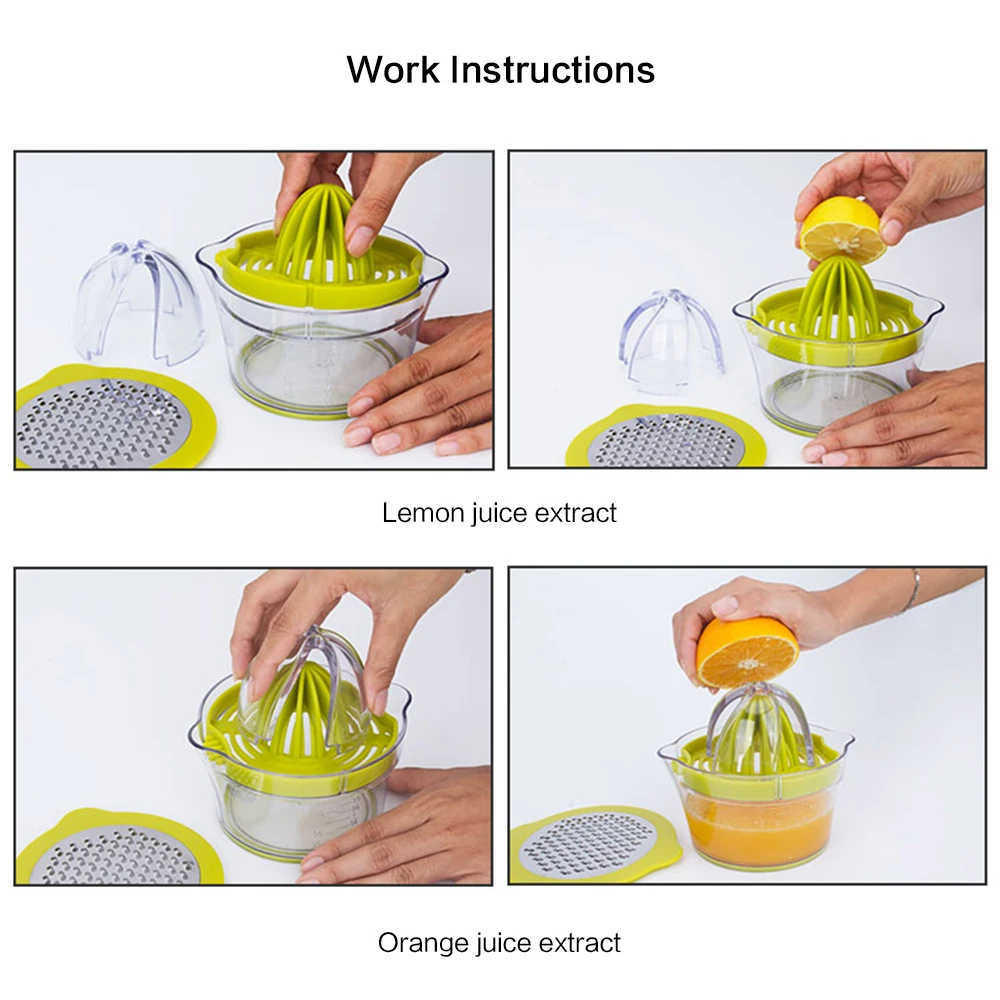 Work Instructions

Lemon juice extract

Orange juice extract