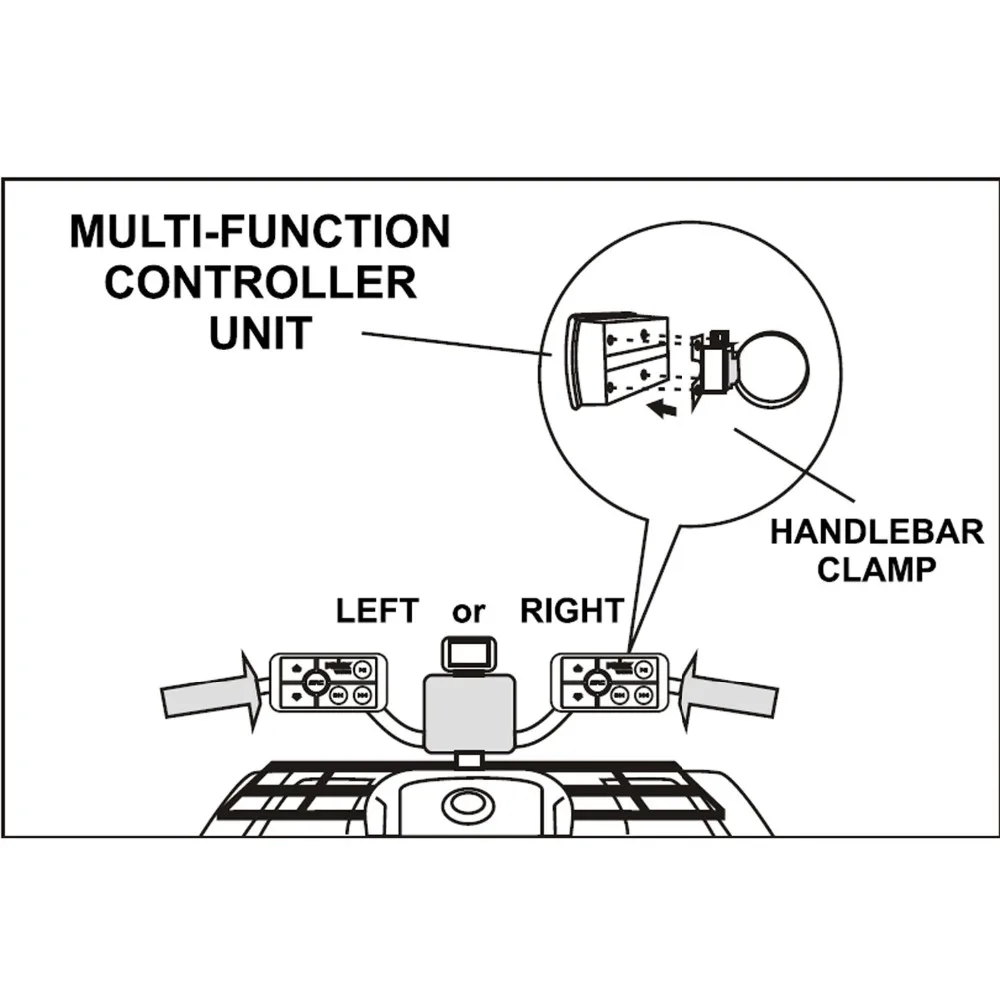 MULTI-FUNCTION CONTROLLER UNIT

HANDLEBAR CLAMP

LEFT or RIGHT