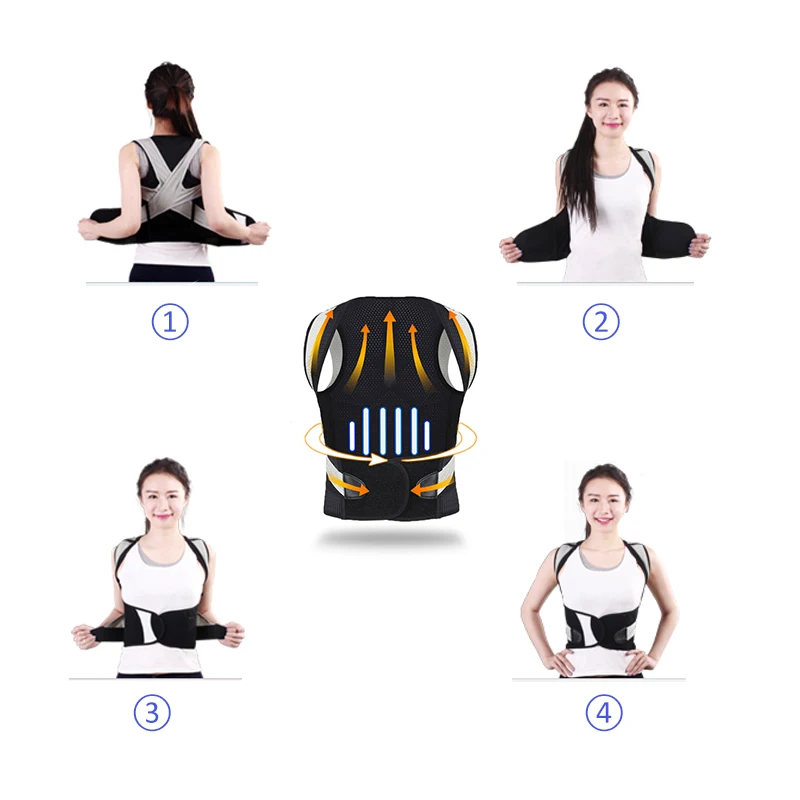 ①

②

③

④