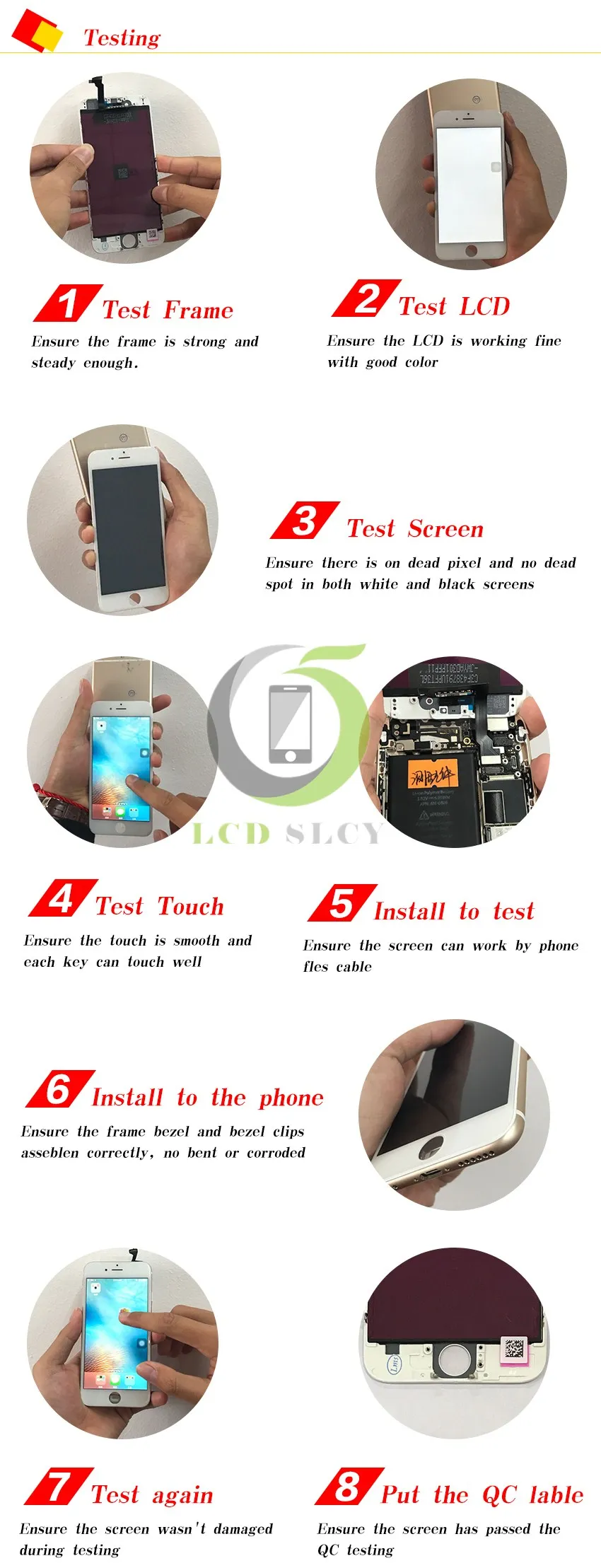 Testing

1 Test Frame
Ensure the frame is strong and steady enough.

2 Test LCD
Ensure the LCD is working fine with good color

3 Test Screen
Ensure there is on dead pixel and no dead spot in both white and black screens

LCD SLCY

4 Test Touch
Ensure the touch is smooth and each key can touch well

5 Install to test
Ensure the screen can work by phone fles cable

6 Install to the phone
Ensure the frame bezel and bezel clips asseblen correctly, no bent or corroded

7 Test again
Ensure the screen wasn't damaged during testing

8 Put the QC lable
Ensure the screen has passed the QC testing