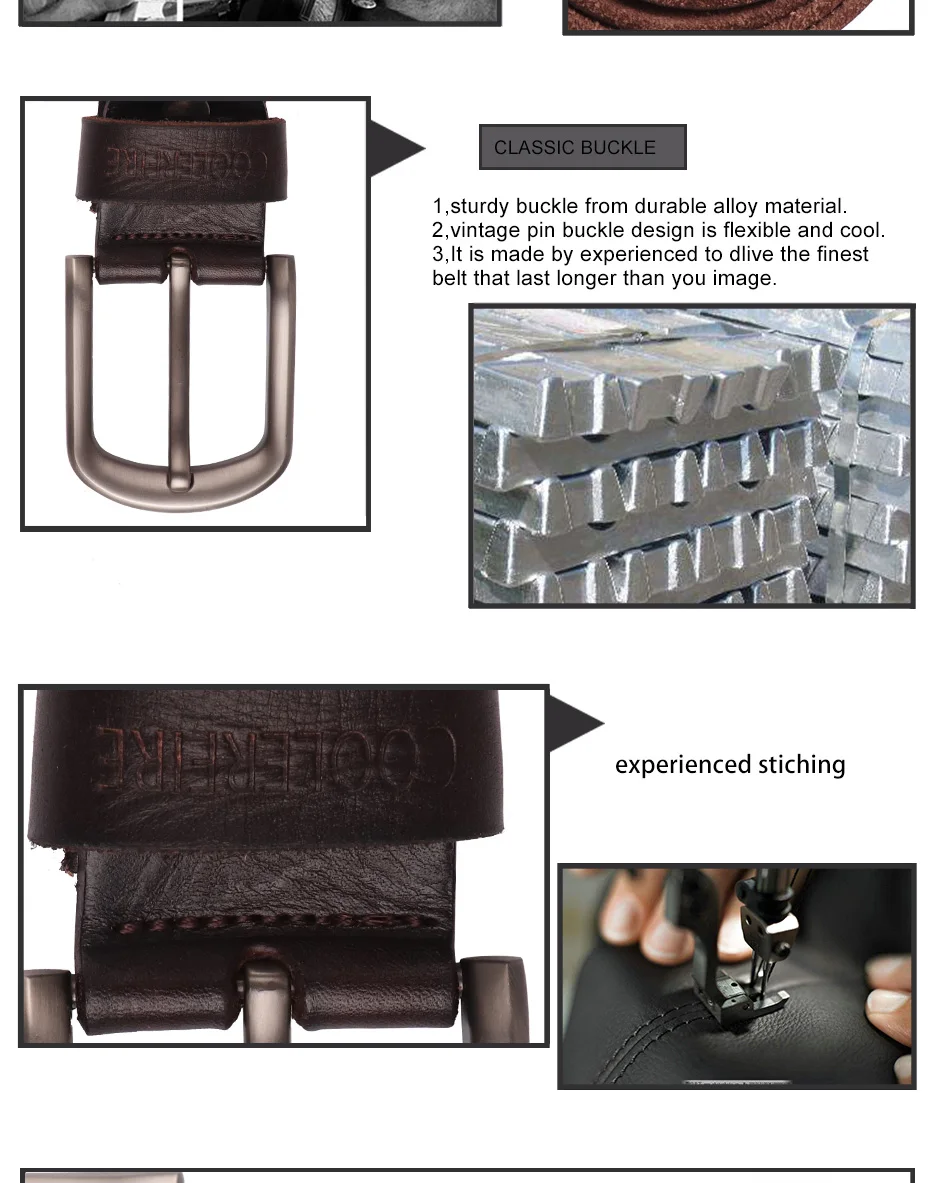 COOLERFIRE

CLASSIC BUCKLE

1,sturdy buckle from durable alloy material.
2,vintage pin buckle design is flexible and cool.
3,It is made by experienced to dlive the finest belt that last longer than you image.

COOLERFIRE

experienced stiching