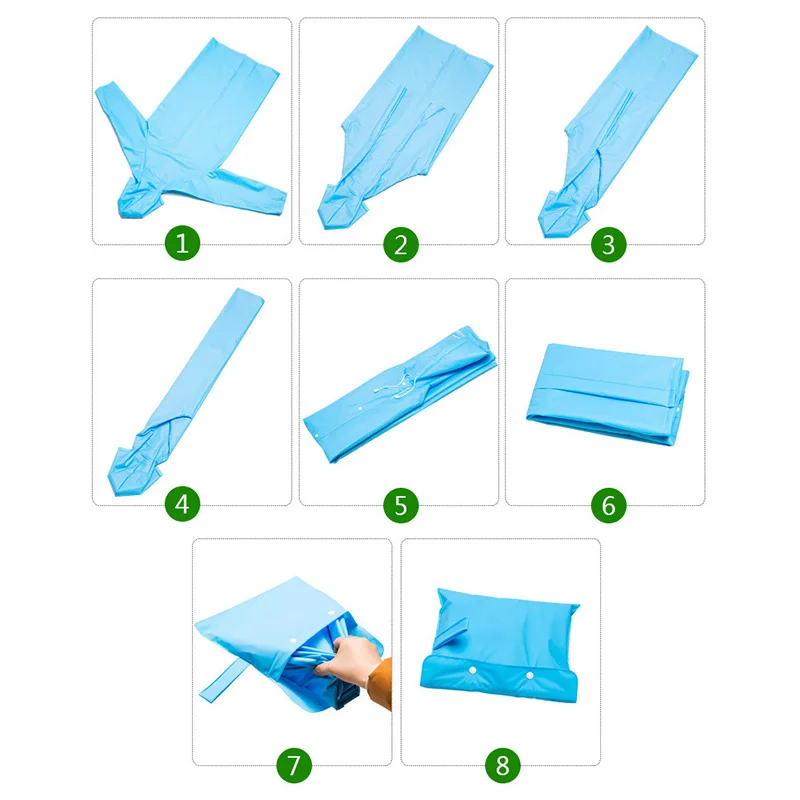 1

2

3

4

5

6

7

8