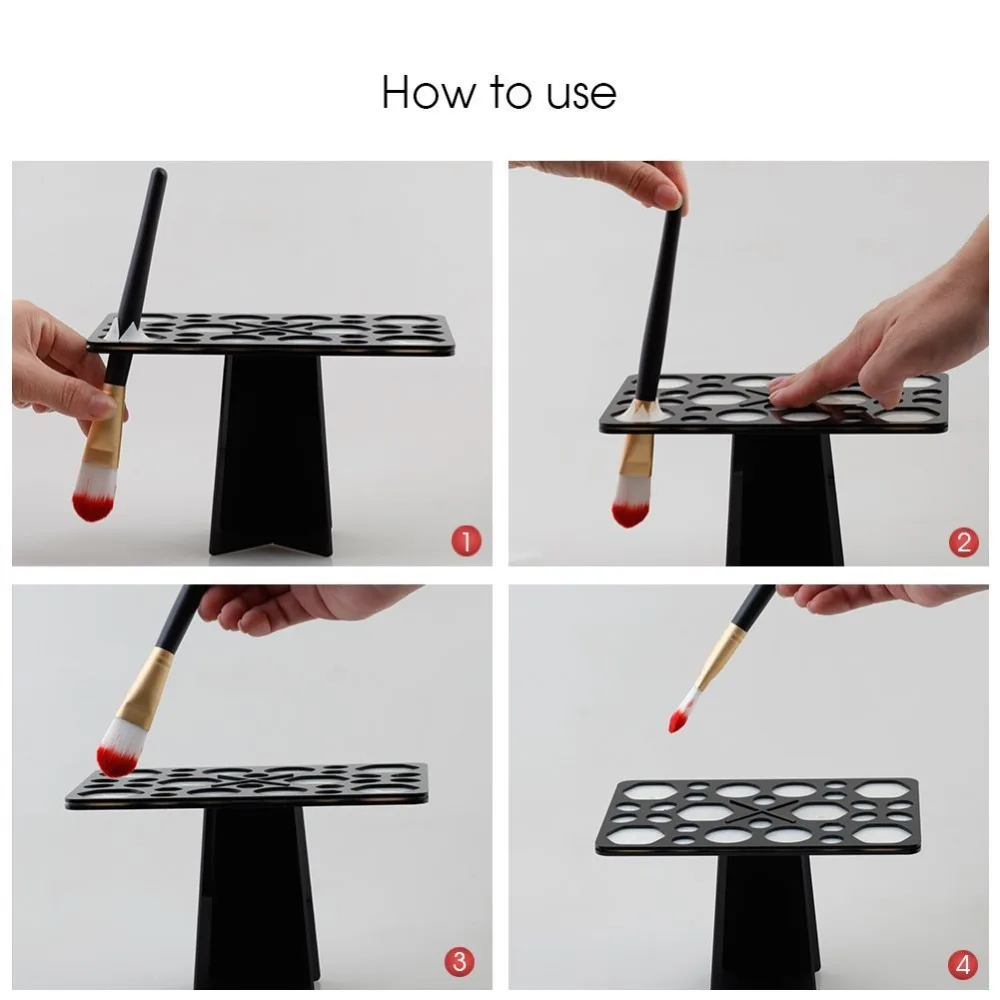 How to use

1

2

3

4