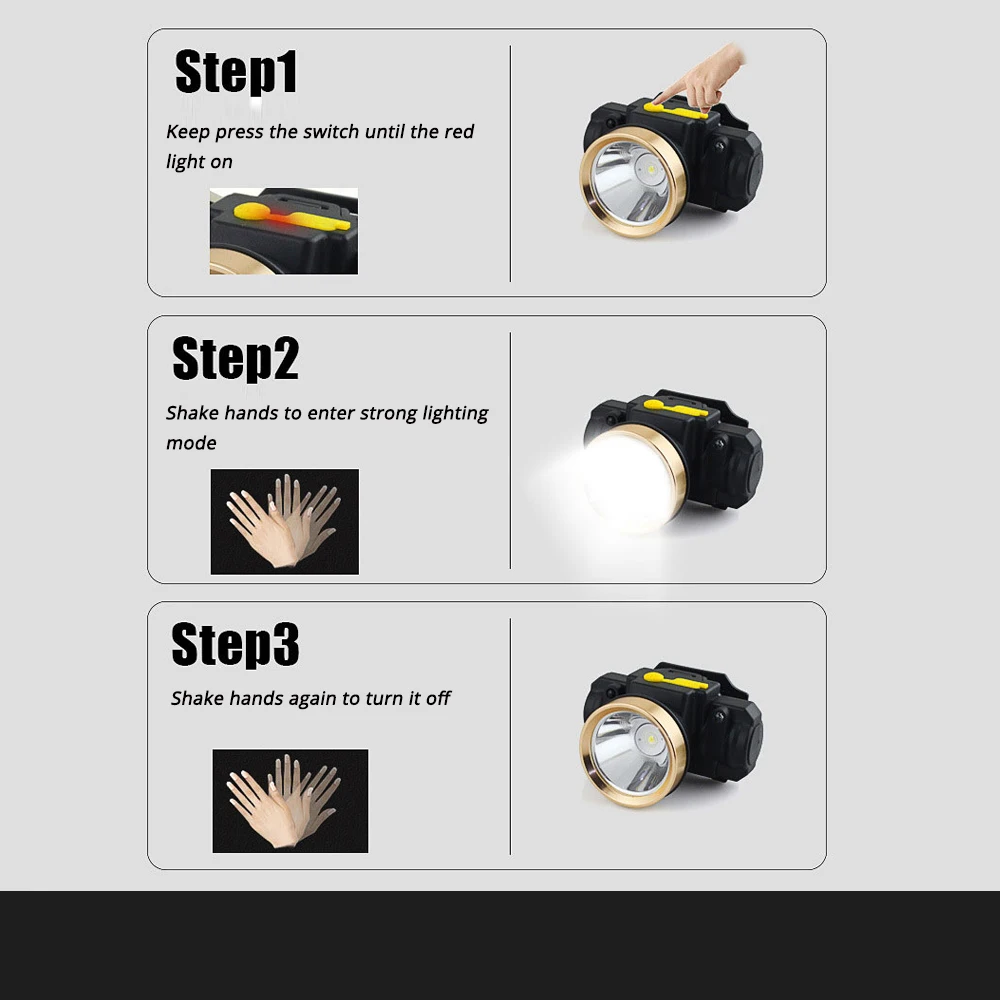 Step1

Keep press the switch until the red light on

Step2

Shake hands to enter strong lighting mode

Step3

Shake hands again to turn it off