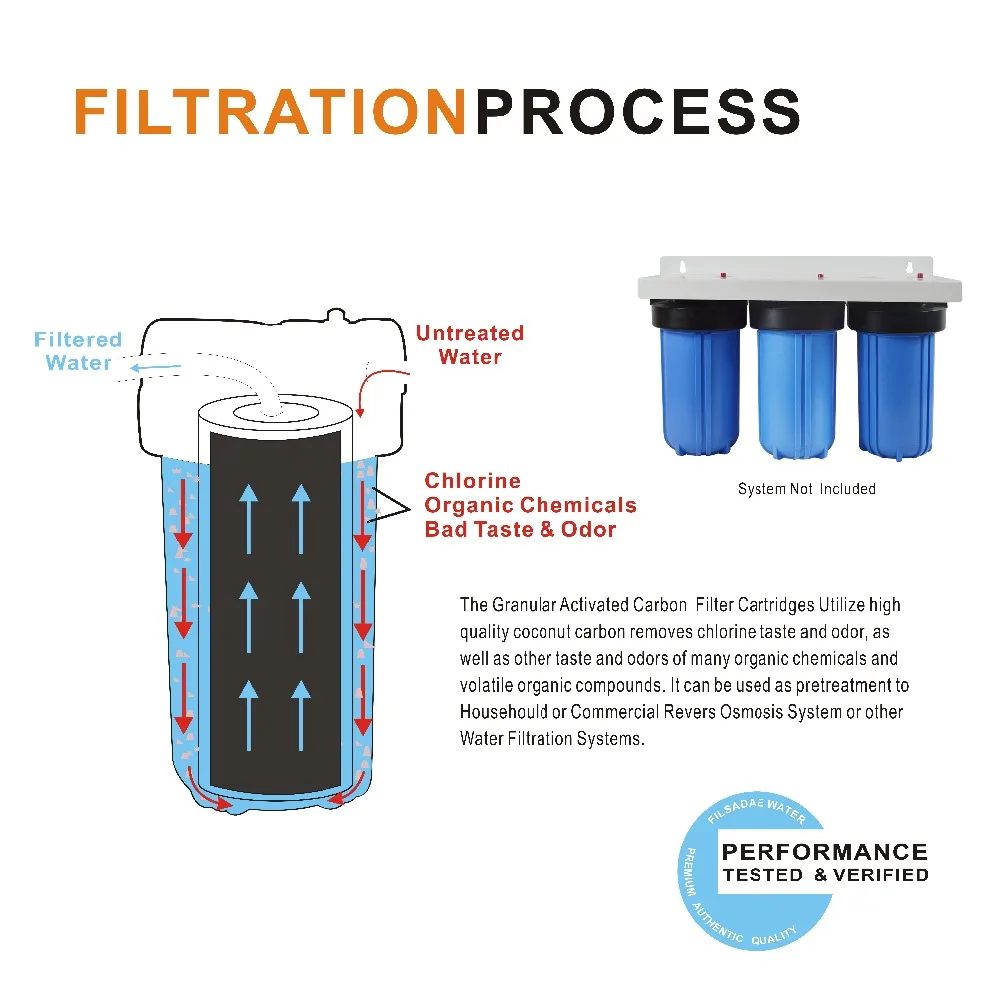 FILTRATIONPROCESS

Filtered Water

Untreated Water

Chlorine
Organic Chemicals
Bad Taste & Odor

System Not Included

The Granular Activated Carbon Filter Cartridges Utilize high quality coconut carbon removes chlorine taste and odor, as well as other taste and odors of many organic chemicals and volatile organic compounds. It can be used as pretreatment to Househould or Commercial Revers Osmosis System or other Water Filtration Systems.

FILSADAE WATER
PERFORMANCE
TESTED & VERIFIED
PREMIUM AUTHENTIC QUALITY