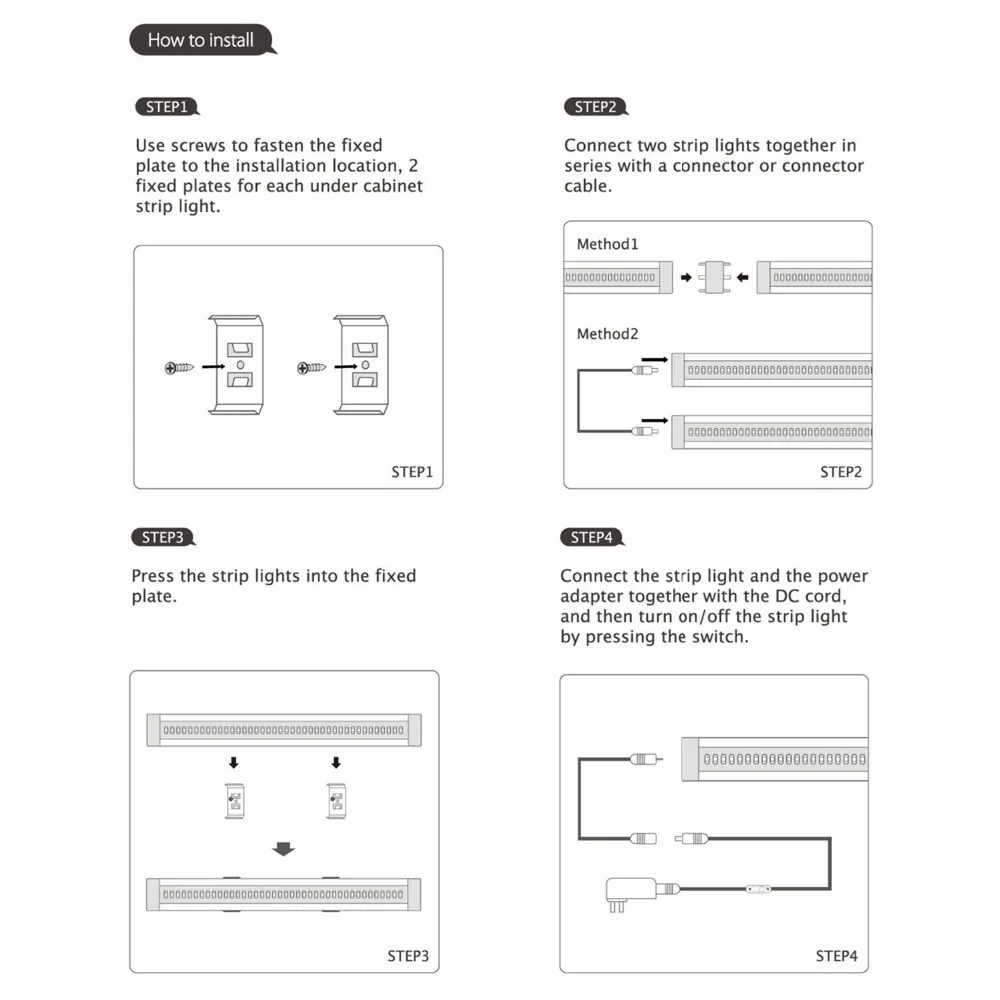 How to install

STEP1

Use screws to fasten the fixed plate to the installation location, 2 fixed plates for each under cabinet strip light.

STEP1

STEP2

Connect two strip lights together in series with a connector or connector cable.

Method1

Method2

STEP2

STEP3

Press the strip lights into the fixed plate.

STEP3

STEP4

Connect the strip light and the power adapter together with the DC cord, and then turn on/off the strip light by pressing the switch.

STEP4