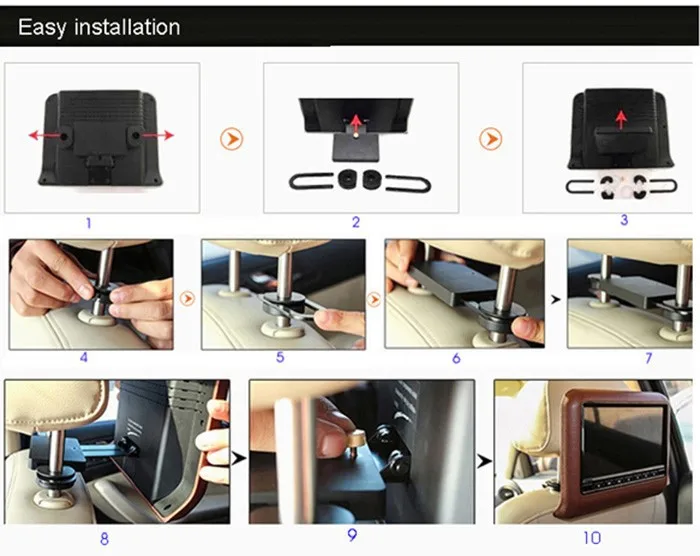 Easy installation

1

2

3

4

5

6

7

8

9

10