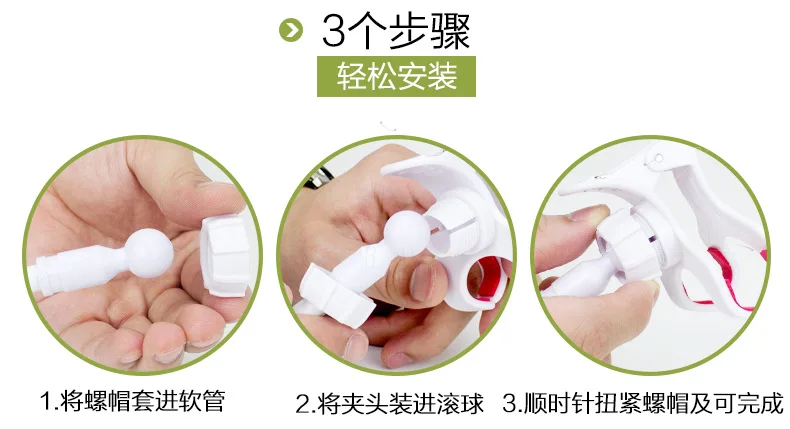 3个步骤

轻松安装

1.将螺帽套进软管

2.将夹头装进滚球

3.顺时针扭紧螺帽及可完成