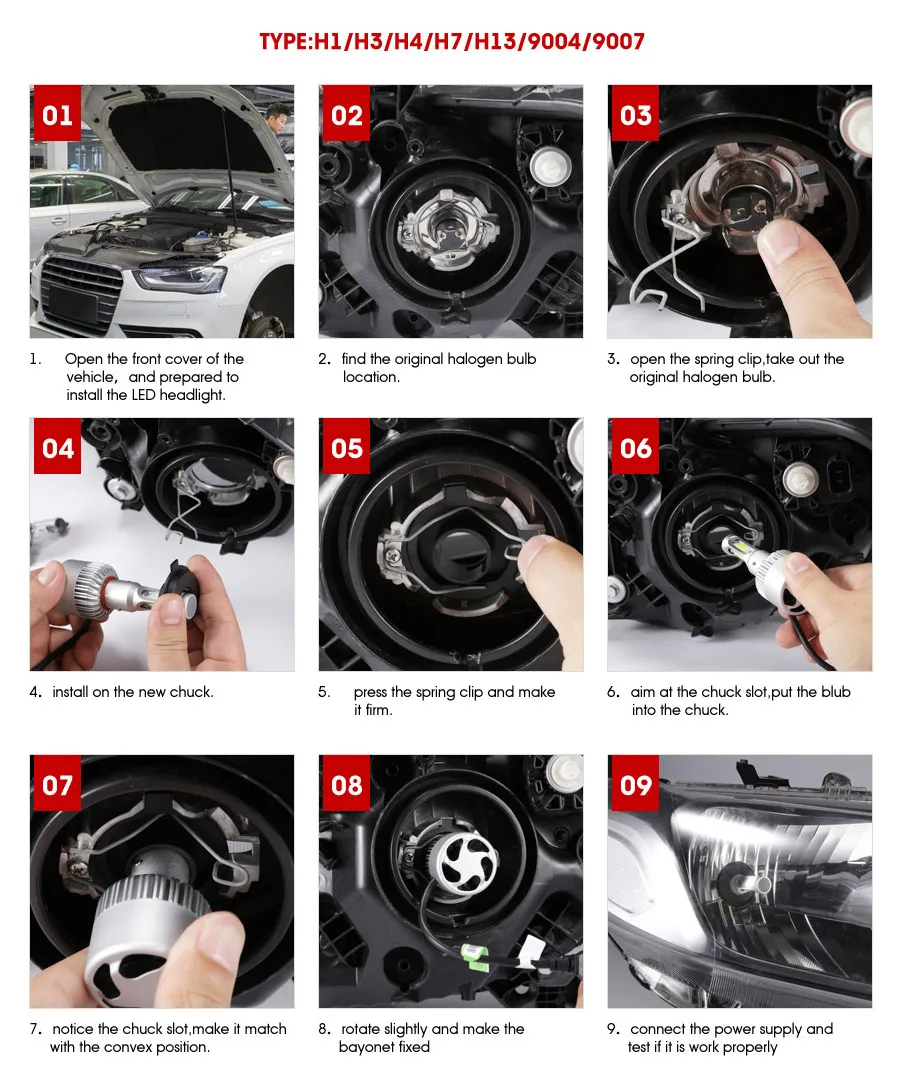 TYPE:H1/H3/H4/H7/H13/9004/9007

01

1. Open the front cover of the vehicle, and prepared to install the LED headlight.

02

2. find the original halogen bulb location.

03

3. open the spring clip,take out the original halogen bulb.

04

4. install on the new chuck.

05

5. press the spring clip and make it firm.

06

6. aim at the chuck slot,put the blub into the chuck.

07

7. notice the chuck slot,make it match with the convex position.

08

8. rotate slightly and make the bayonet fixed

09

9. connect the power supply and test if it is work properly