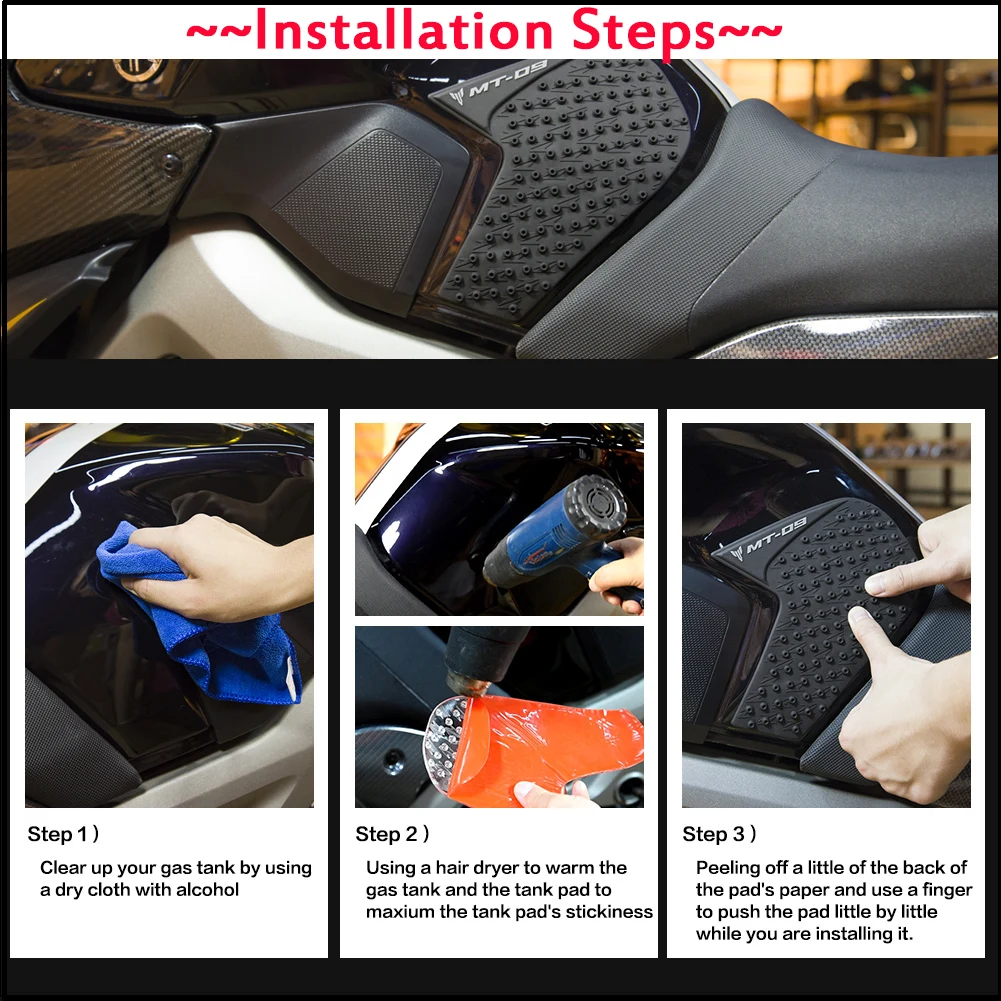 ~~Installation Steps~~

MT-09

MT-09

Step 1）

Clear up your gas tank by using a dry cloth with alcohol

Step 2）

Using a hair dryer to warm the gas tank and the tank pad to maxium the tank pad's stickiness

Step 3）

Peeling off a little of the back of the pad's paper and use a finger to push the pad little by little while you are installing it.