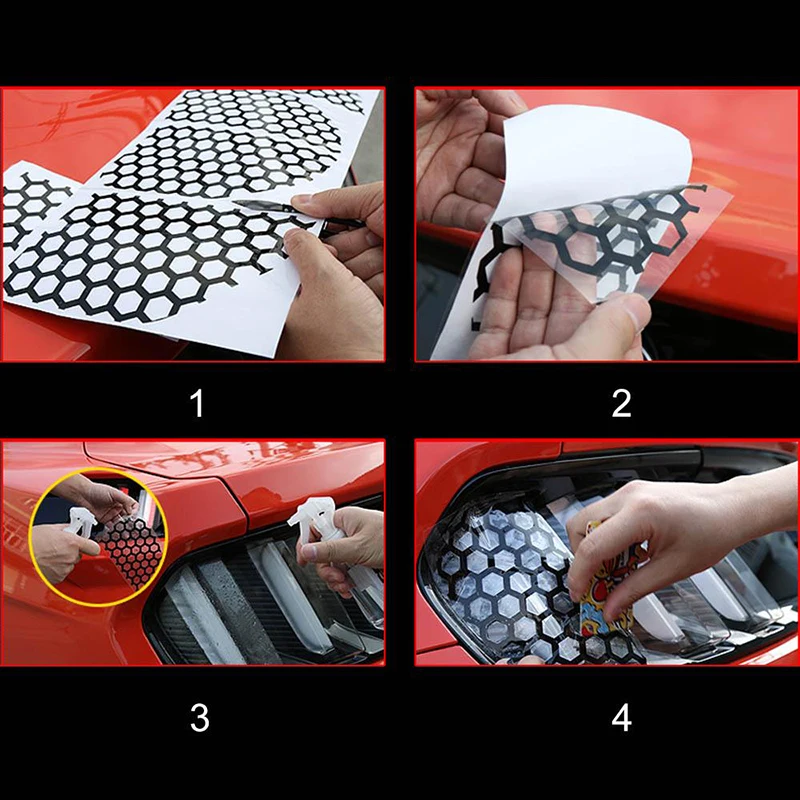 1

2

3

4