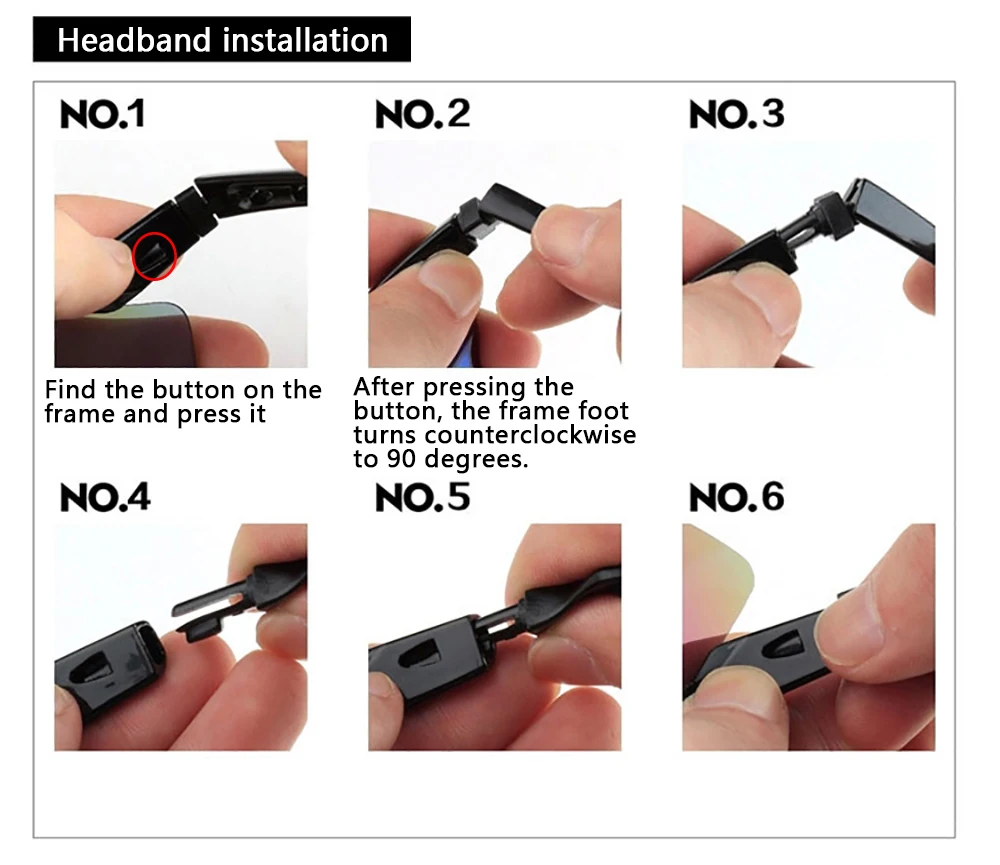 Headband installation

NO.1

Find the button on the frame and press it

NO.2

After pressing the button, the frame foot turns counterclockwise to 90 degrees.

NO.3

NO.4

NO.5

NO.6