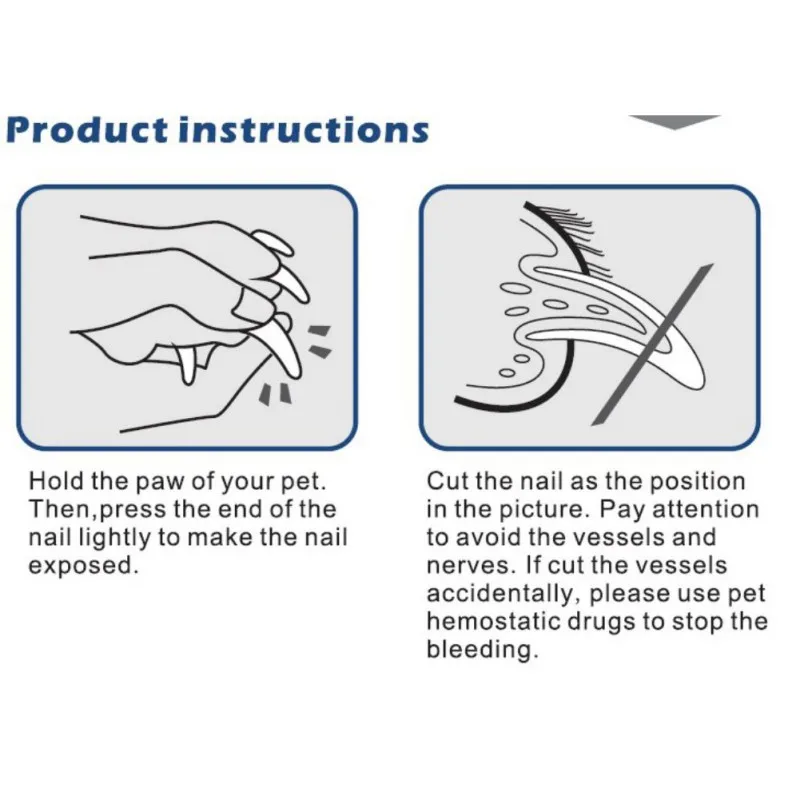 Product instructions

Hold the paw of your pet. Then,press the end of the nail lightly to make the nail exposed.

Cut the nail as the position in the picture. Pay attention to avoid the vessels and nerves. If cut the vessels accidentally, please use pet hemostatic drugs to stop the bleeding.