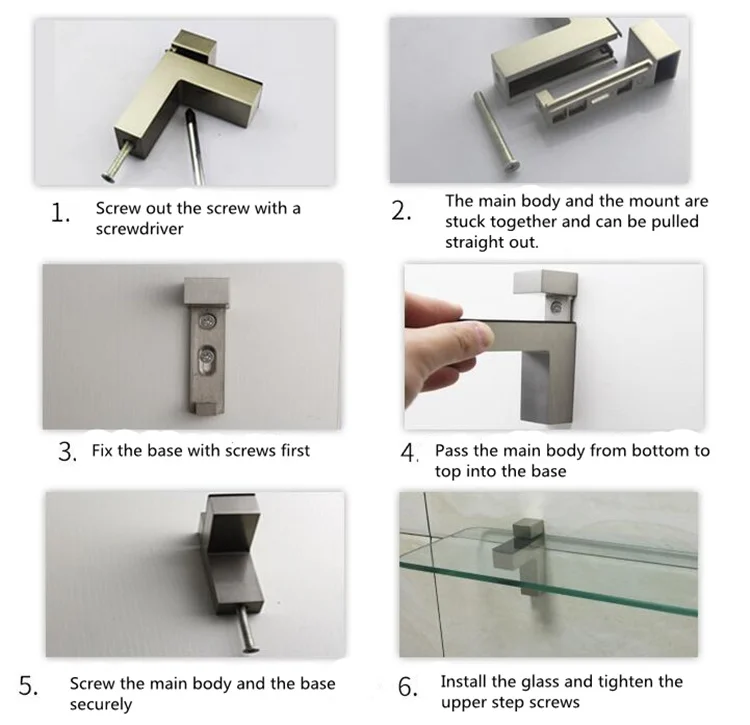 1. Screw out the screw with a screwdriver

2. The main body and the mount are stuck together and can be pulled straight out.

3. Fix the base with screws first

4. Pass the main body from bottom to top into the base

5. Screw the main body and the base securely

6. Install the glass and tighten the upper step screws