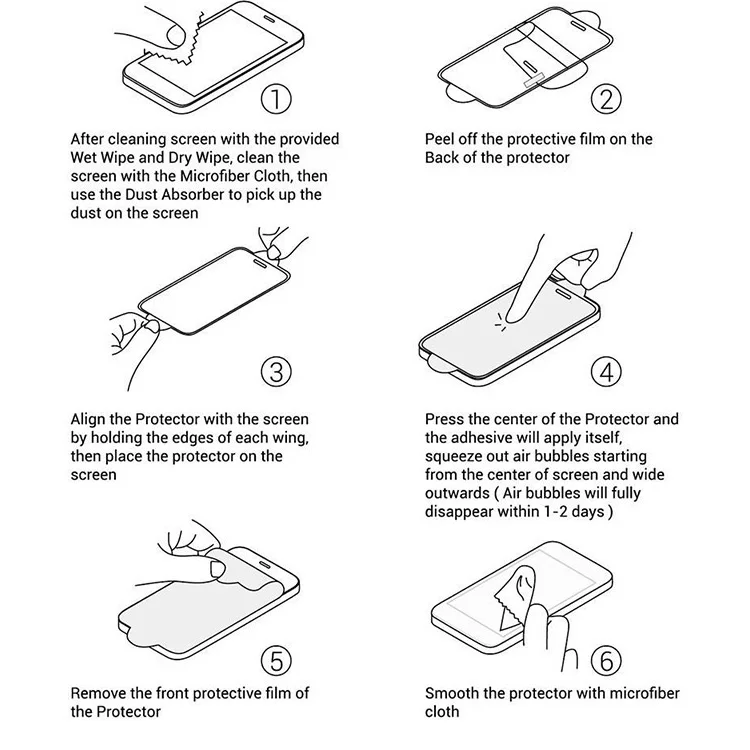 ①

After cleaning screen with the provided Wet Wipe and Dry Wipe, clean the screen with the Microfiber Cloth, then use the Dust Absorber to pick up the dust on the screen

②

Peel off the protective film on the Back of the protector

③

Align the Protector with the screen by holding the edges of each wing, then place the protector on the screen

④

Press the center of the Protector and the adhesive will apply itself, squeeze out air bubbles starting from the center of screen and wide outwards ( Air bubbles will fully disappear within 1-2 days )

⑤

Remove the front protective film of the Protector

⑥

Smooth the protector with microfiber cloth