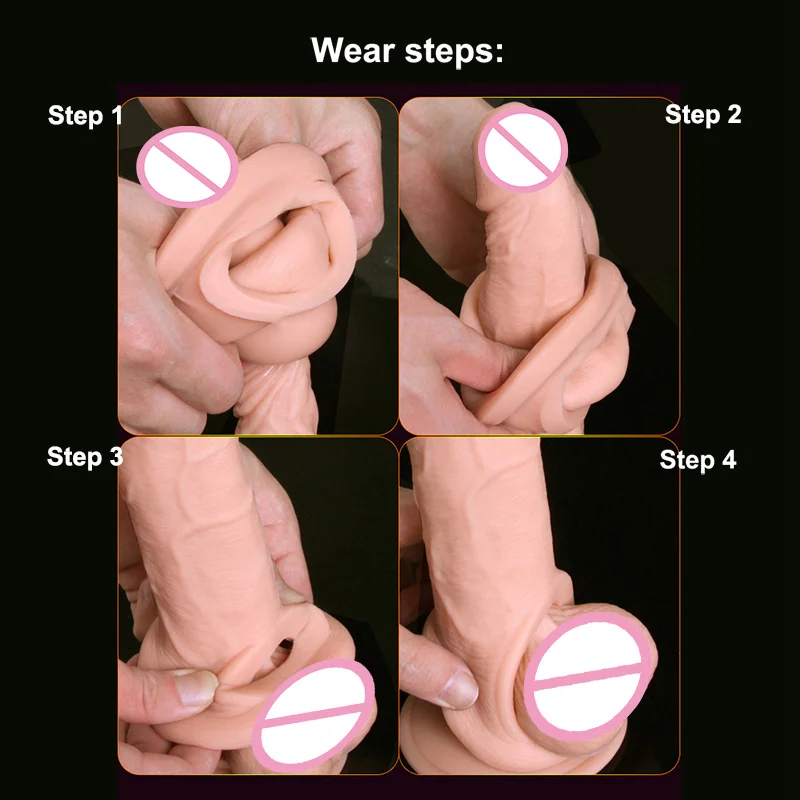 Wear steps:

Step 1

Step 2

Step 3

Step 4