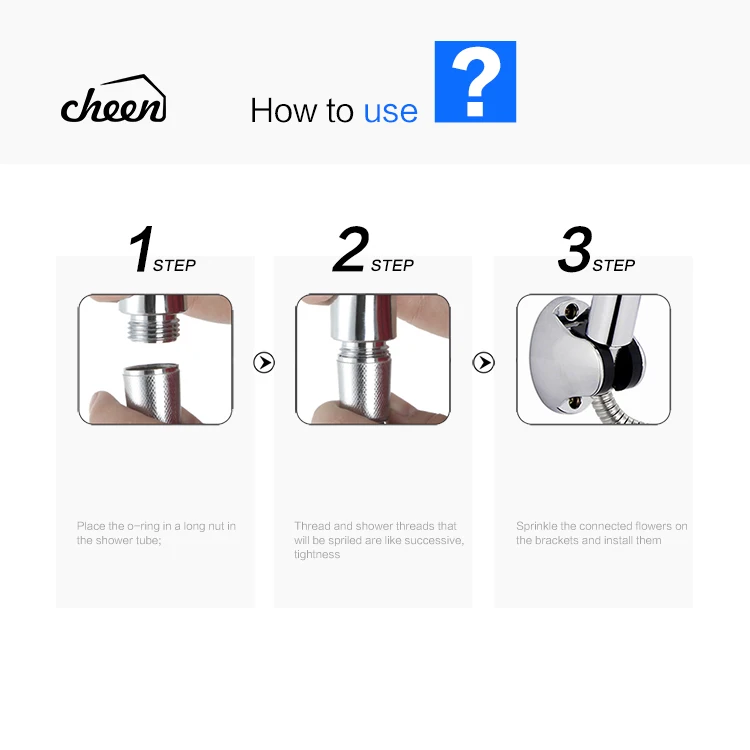 cheen

How to use ?

1 STEP

Place the o-ring in a long nut in the shower tube;

2 STEP

Thread and shower threads that will be spriled are like successive, tightness

3 STEP

Sprinkle the connected flowers on the brackets and install them