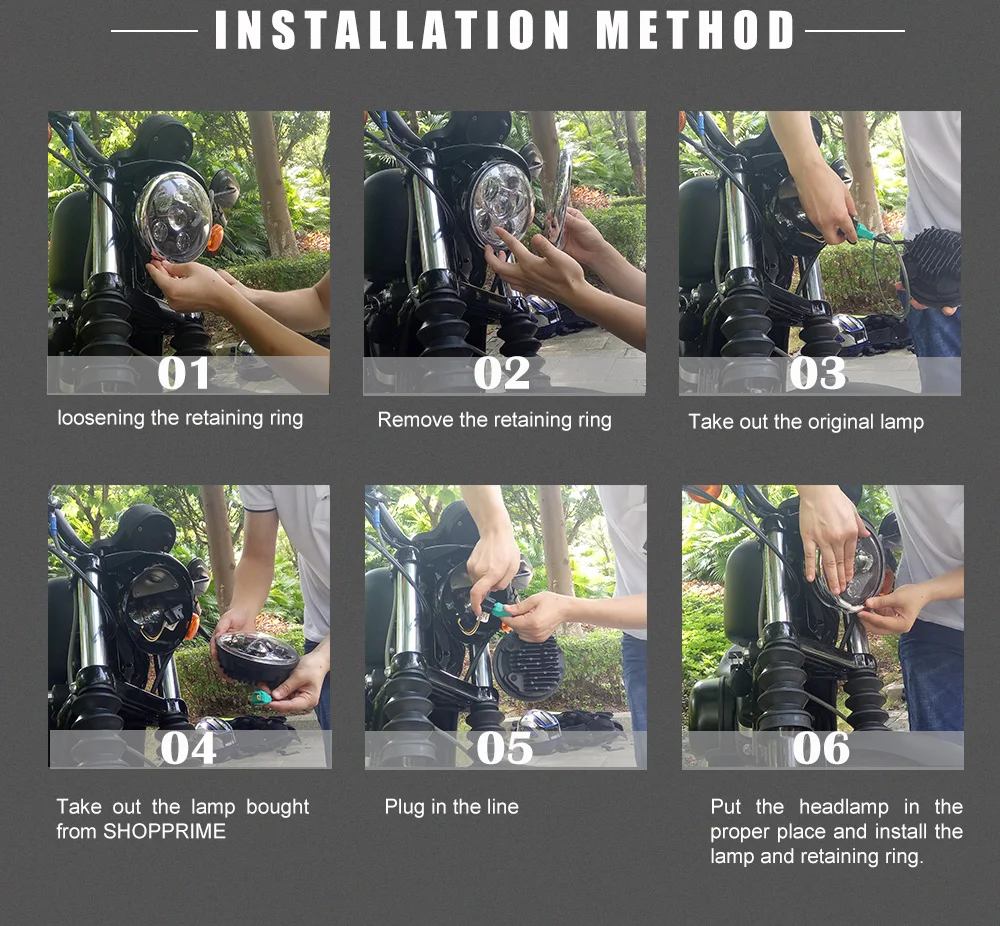 INSTALLATION METHOD

01

loosening the retaining ring

02

Remove the retaining ring

03

Take out the original lamp

04

Take out the lamp bought from SHOPPRIME

05

Plug in the line

06

Put the headlamp in the proper place and install the lamp and retaining ring.