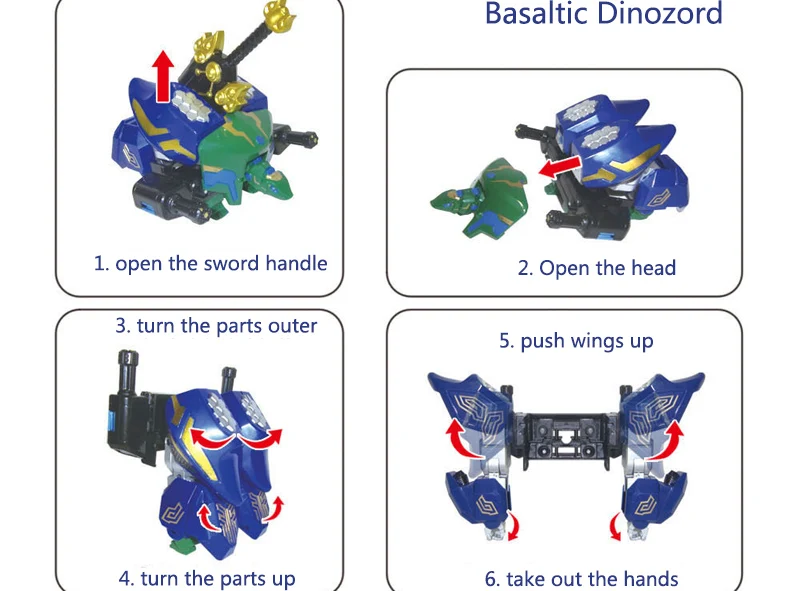 Basaltic Dinozord

1. open the sword handle

2. Open the head

3. turn the parts outer

4. turn the parts up

5. push wings up

6. take out the hands