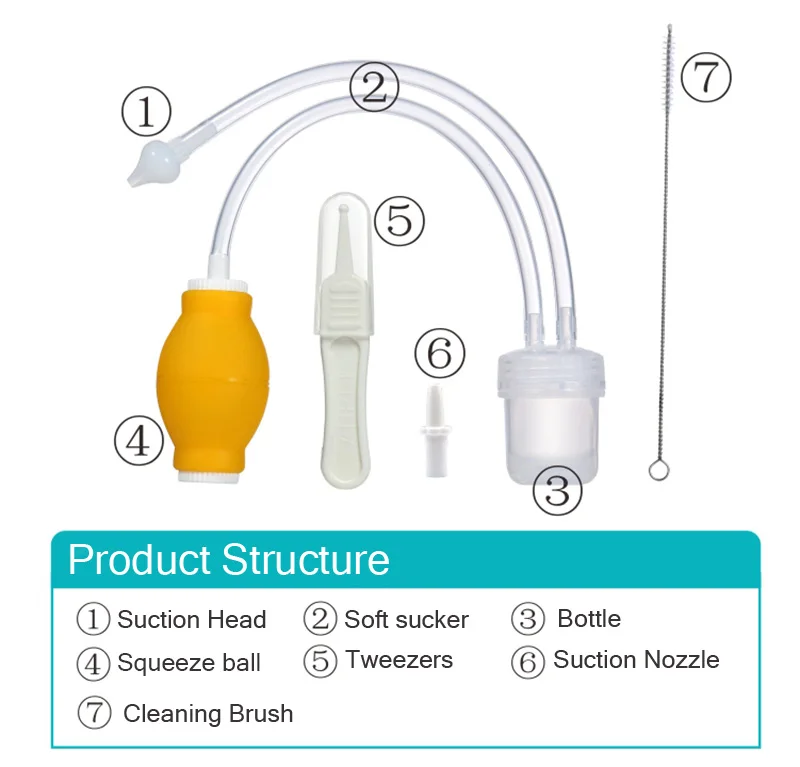 ①
②
⑦
⑤
⑥
④
③

Product Structure

① Suction Head ② Soft sucker ③ Bottle
④ Squeeze ball ⑤ Tweezers ⑥ Suction Nozzle
⑦ Cleaning Brush