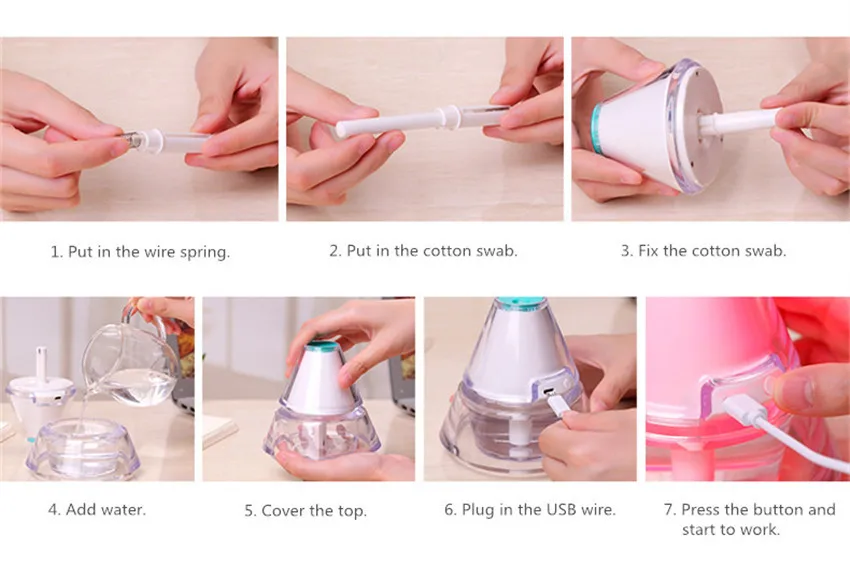 1. Put in the wire spring.

2. Put in the cotton swab.

3. Fix the cotton swab.

4. Add water.

5. Cover the top.

6. Plug in the USB wire.

7. Press the button and start to work.