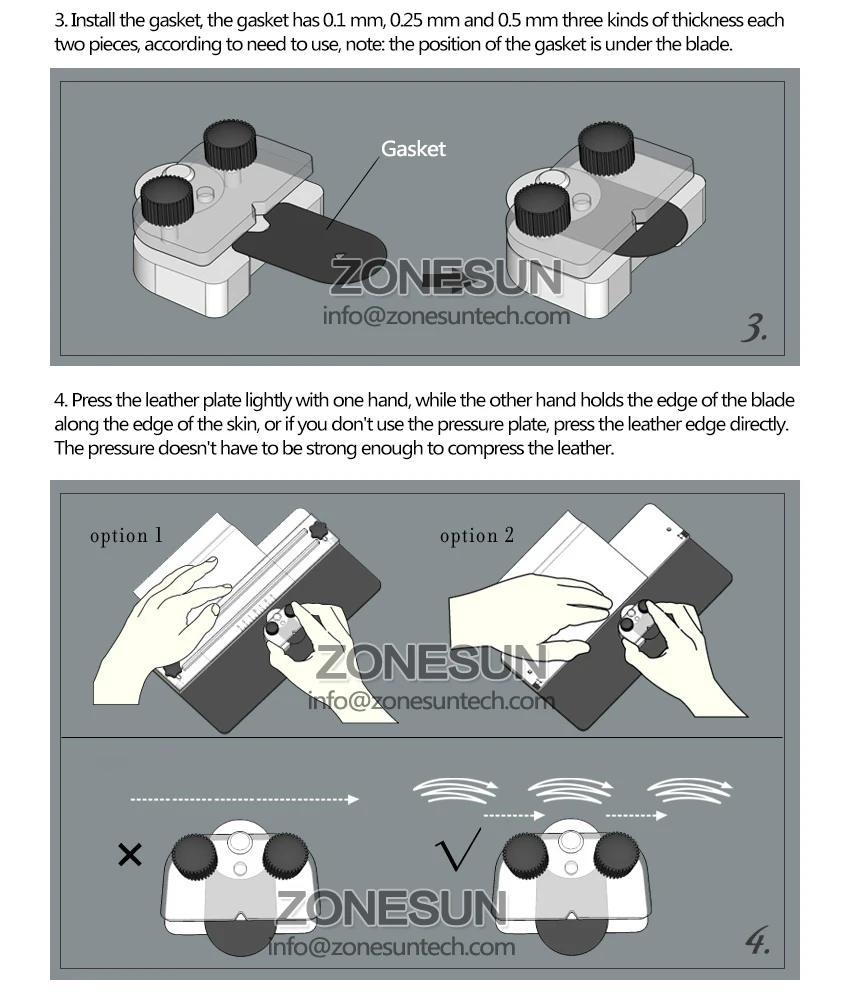 3. Install the gasket, the gasket has 0.1 mm, 0.25 mm and 0.5 mm three kinds of thickness each two pieces, according to need to use, note: the position of the gasket is under the blade.

Gasket

ZONESUN
info@zonesuntech.com

3.

4. Press the leather plate lightly with one hand, while the other hand holds the edge of the blade along the edge of the skin, or if you don't use the pressure plate, press the leather edge directly. The pressure doesn't have to be strong enough to compress the leather.

option 1

option 2

ZONESUN
info@zonesuntech.com

×

√

ZONESUN
info@zonesuntech.com

4.