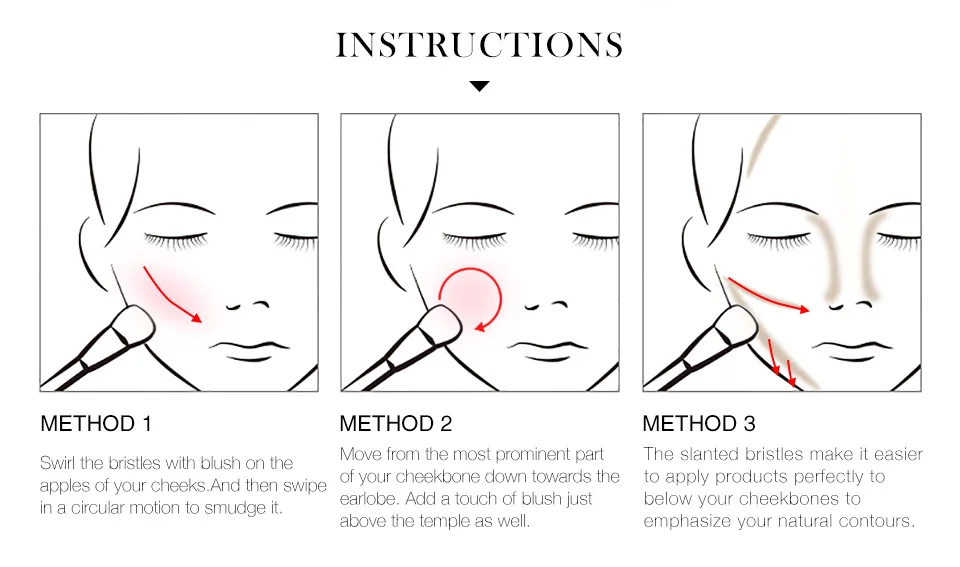 INSTRUCTIONS

METHOD 1

Swirl the bristles with blush on the apples of your cheeks.And then swipe in a circular motion to smudge it.

METHOD 2

Move from the most prominent part of your cheekbone down towards the earlobe. Add a touch of blush just above the temple as well.

METHOD 3

The slanted bristles make it easier to apply products perfectly to below your cheekbones to emphasize your natural contours.