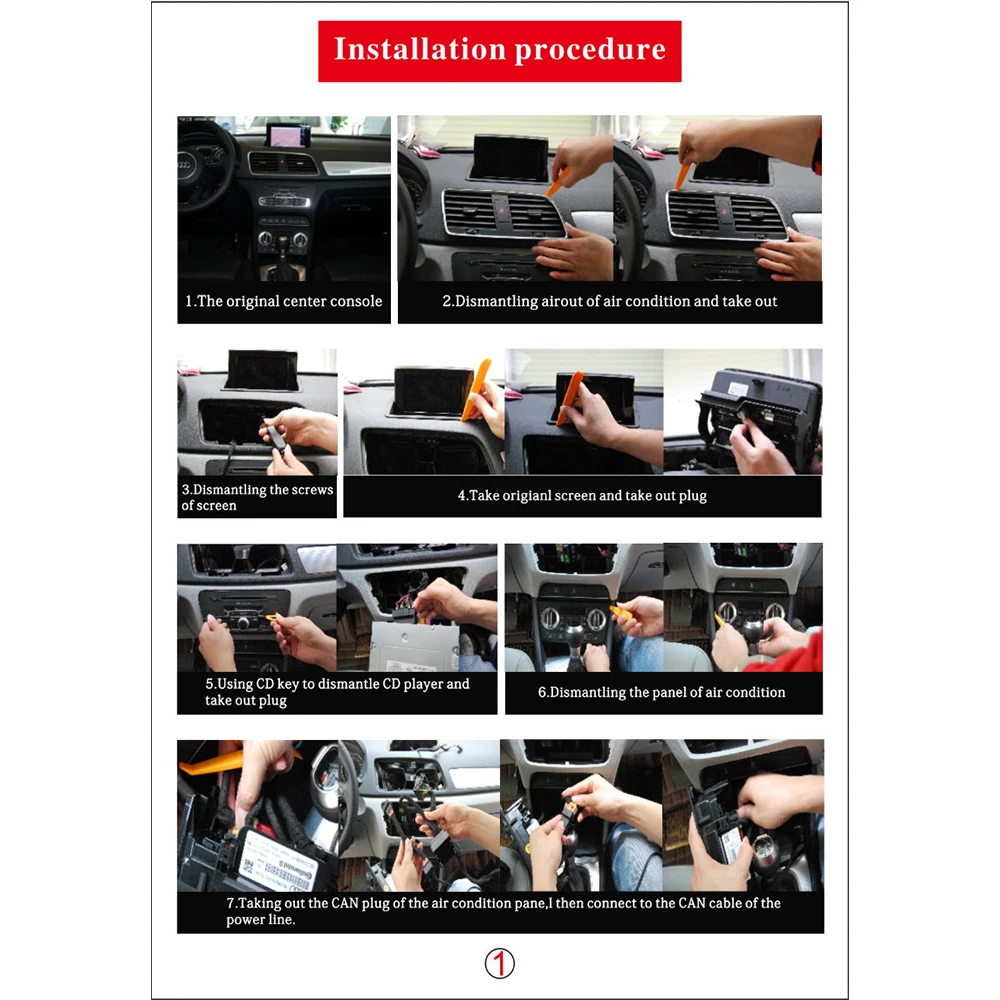 Installation procedure

1.The original center console

2.Dismantling airout of air condition and take out

3.Dismantling the screws of screen

4.Take origianl screen and take out plug

5.Using CD key to dismantle CD player and take out plug

6.Dismantling the panel of air condition

7.Taking out the CAN plug of the air condition pane,l then connect to the CAN cable of the power line.

①