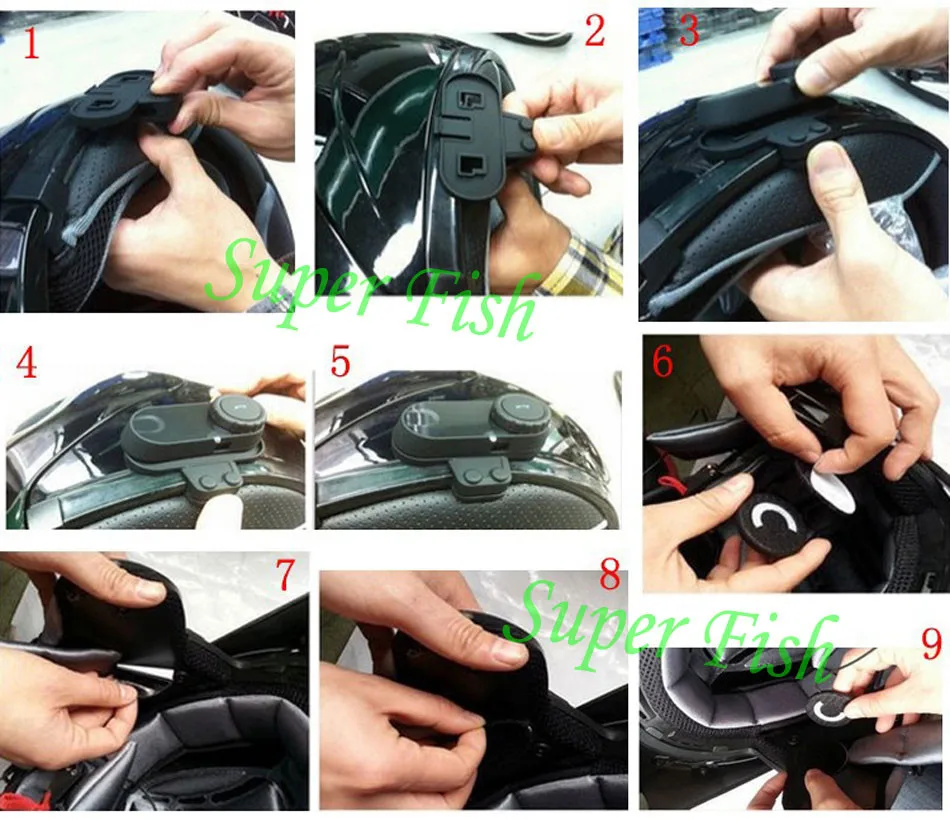 1

2

3

Super Fish

4

5

6

7

8

Super Fish

9