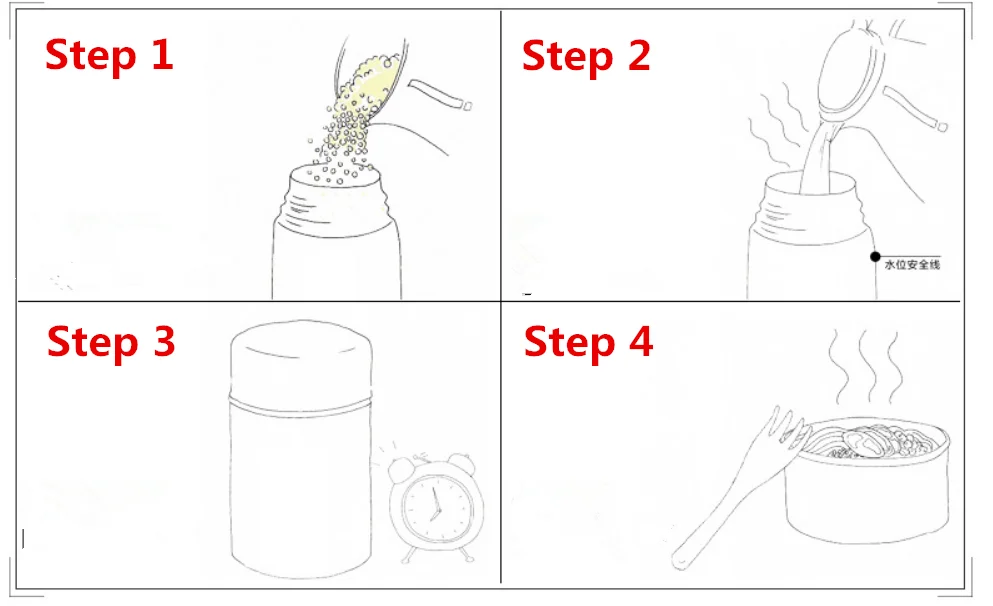 Step 1

Step 2

水位安全线

Step 3

Step 4