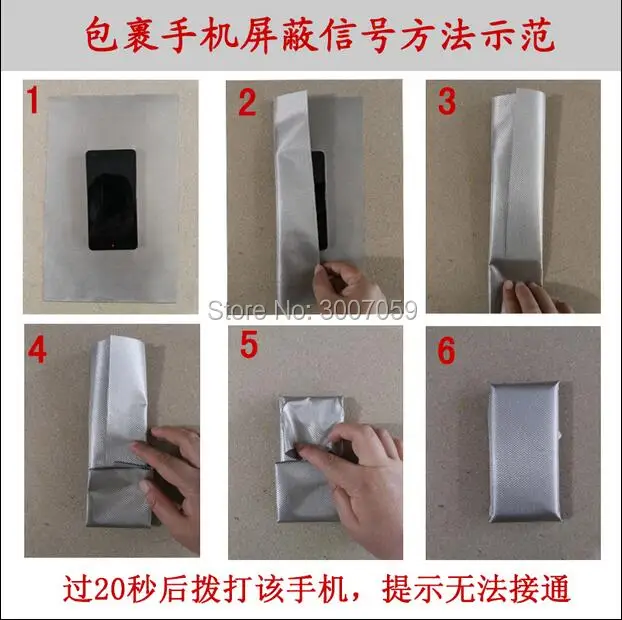 包裹手机屏蔽信号方法示范

1

2

3

Store No: 3007059

4

5

6

过20秒后拨打该手机，提示无法接通